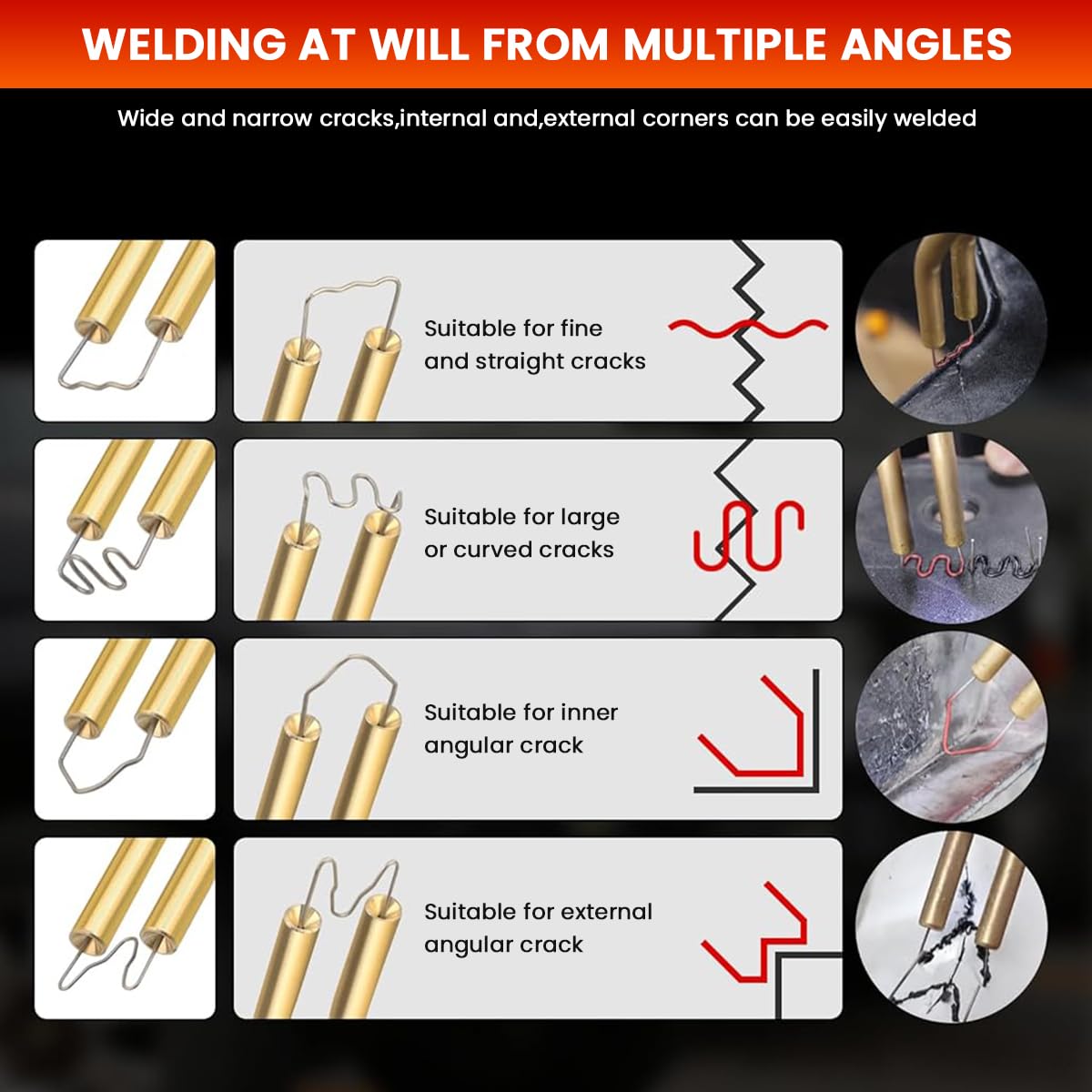 WELDING AT WILL FROM MULTIPLE ANGLES

Wide and narrow cracks,internal and,external corners can be easily welded

Suitable for fine and straight cracks

Suitable for large or curved cracks

Suitable for inner angular crack

Suitable for external angular crack