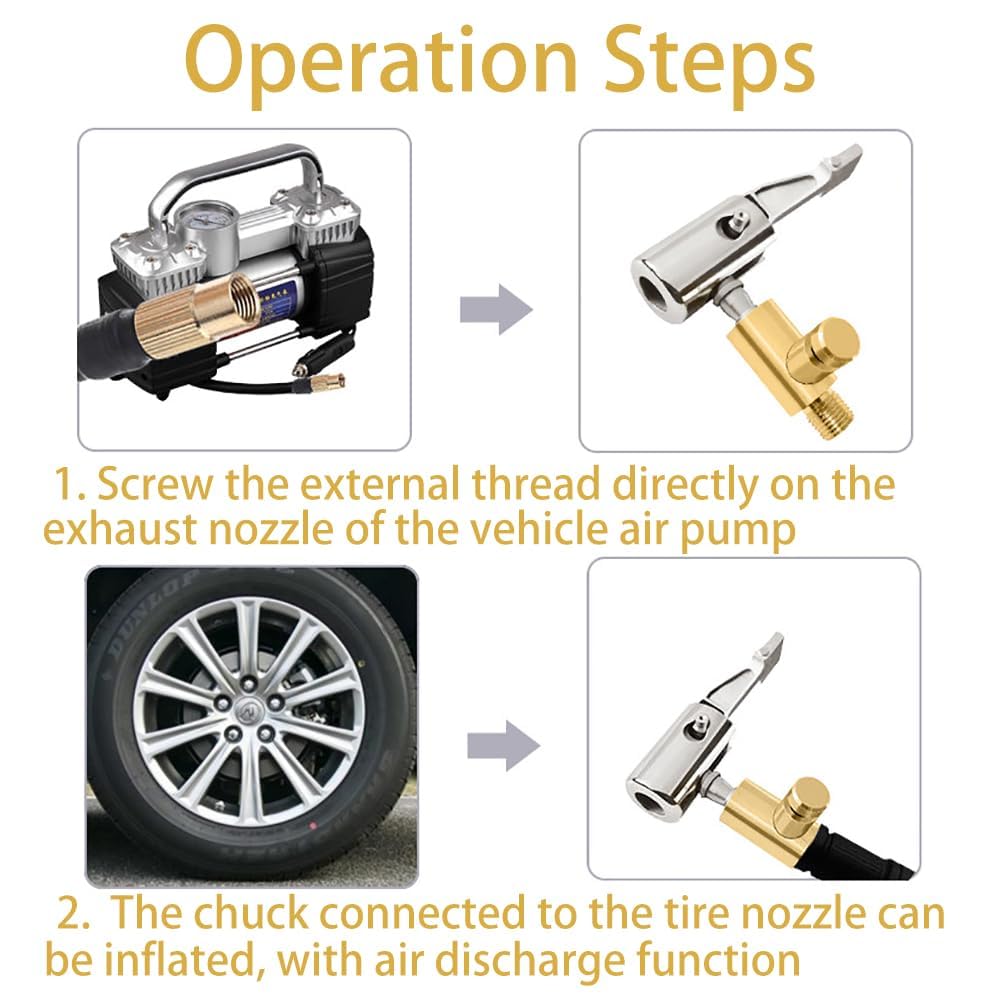 Operation Steps

1. Screw the external thread directly on the exhaust nozzle of the vehicle air pump

DUNLOP

2. The chuck connected to the tire nozzle can be inflated, with air discharge function