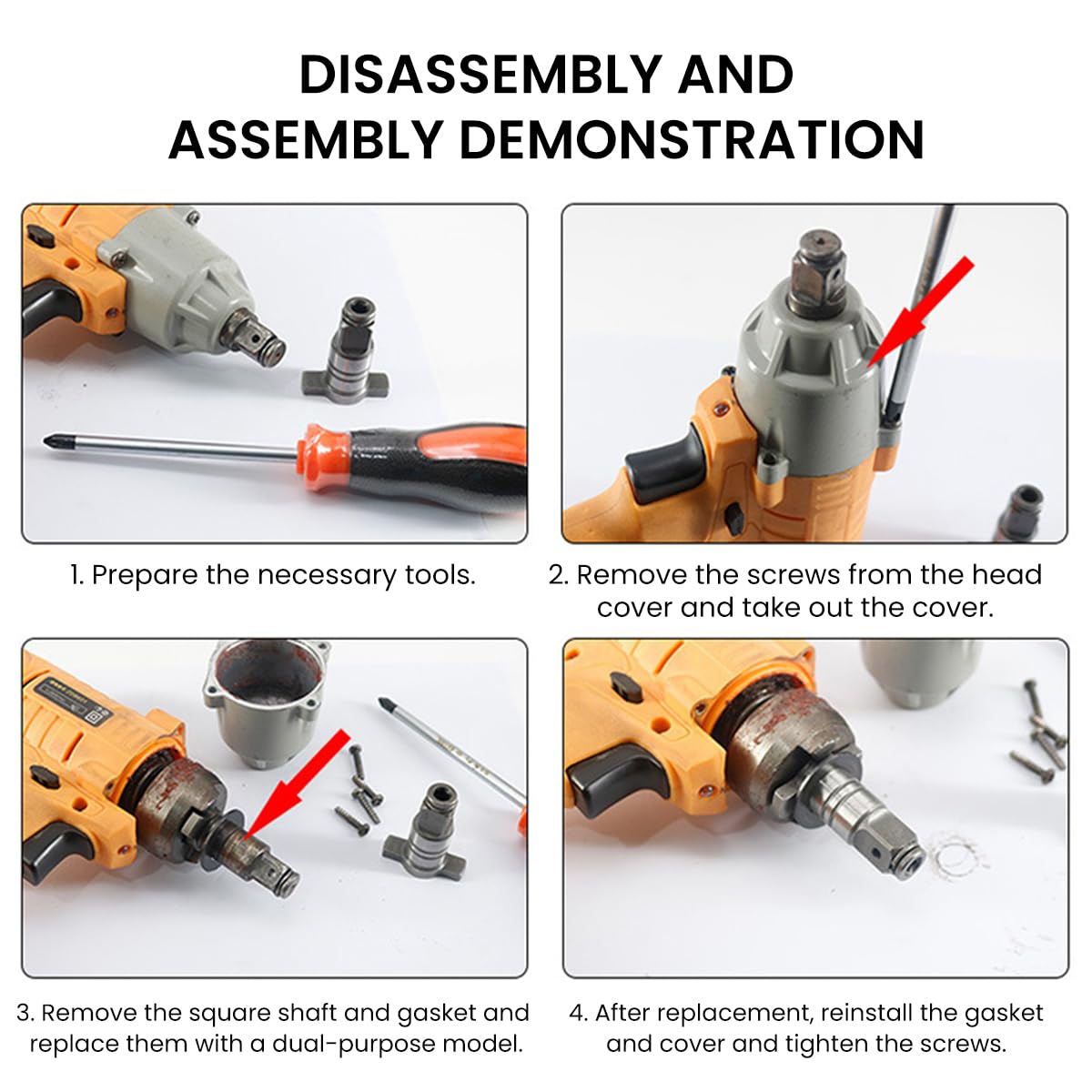 DISASSEMBLY AND ASSEMBLY DEMONSTRATION

1. Prepare the necessary tools.

2. Remove the screws from the head cover and take out the cover.

3. Remove the square shaft and gasket and replace them with a dual-purpose model.

4. After replacement, reinstall the gasket and cover and tighten the screws.