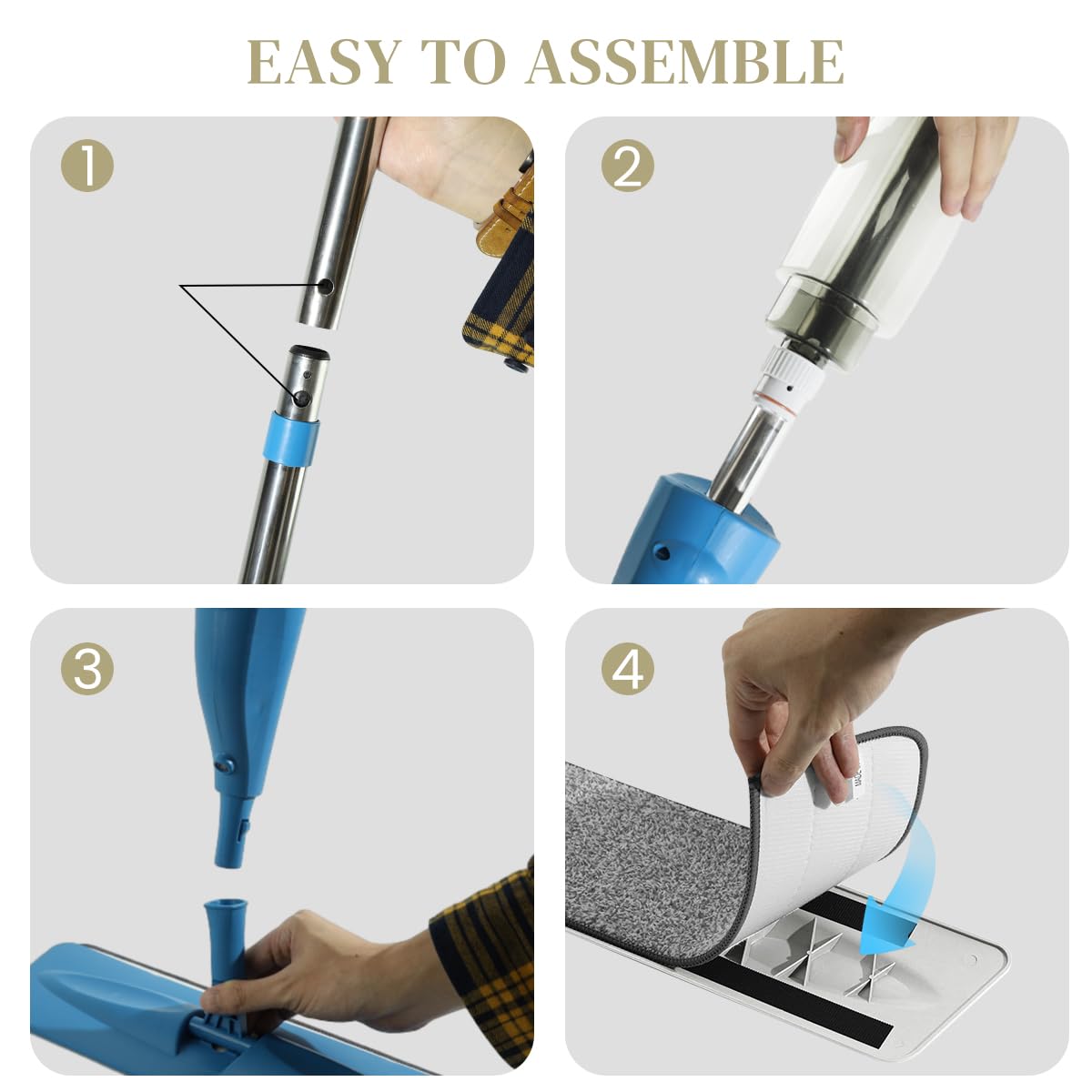 EASY TO ASSEMBLE

1

2

3

4