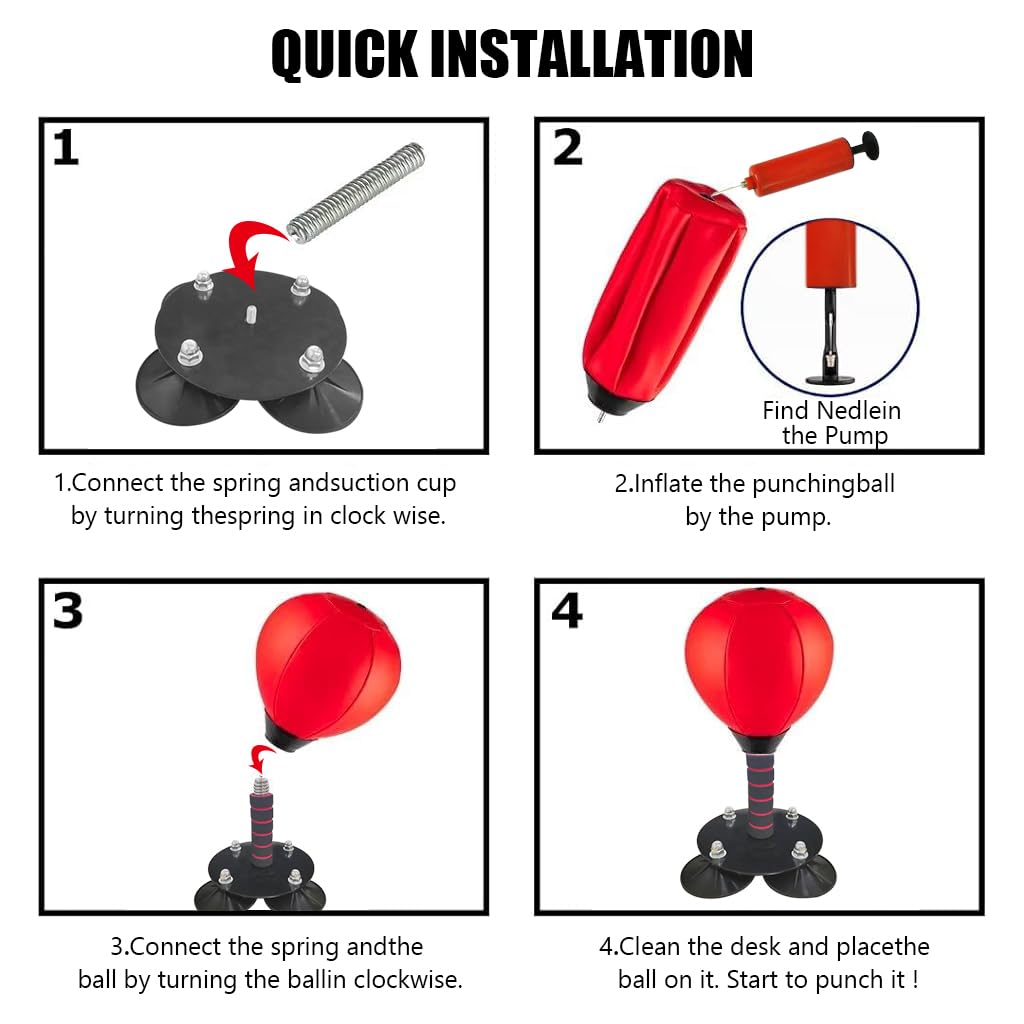 QUICK INSTALLATION

1

1.Connect the spring andsuction cup by turning thespring in clock wise.

2

Find Nedlein the Pump

2.Inflate the punchingball by the pump.

3

3.Connect the spring andthe ball by turning the ballin clockwise.

4

4.Clean the desk and placethe ball on it. Start to punch it !