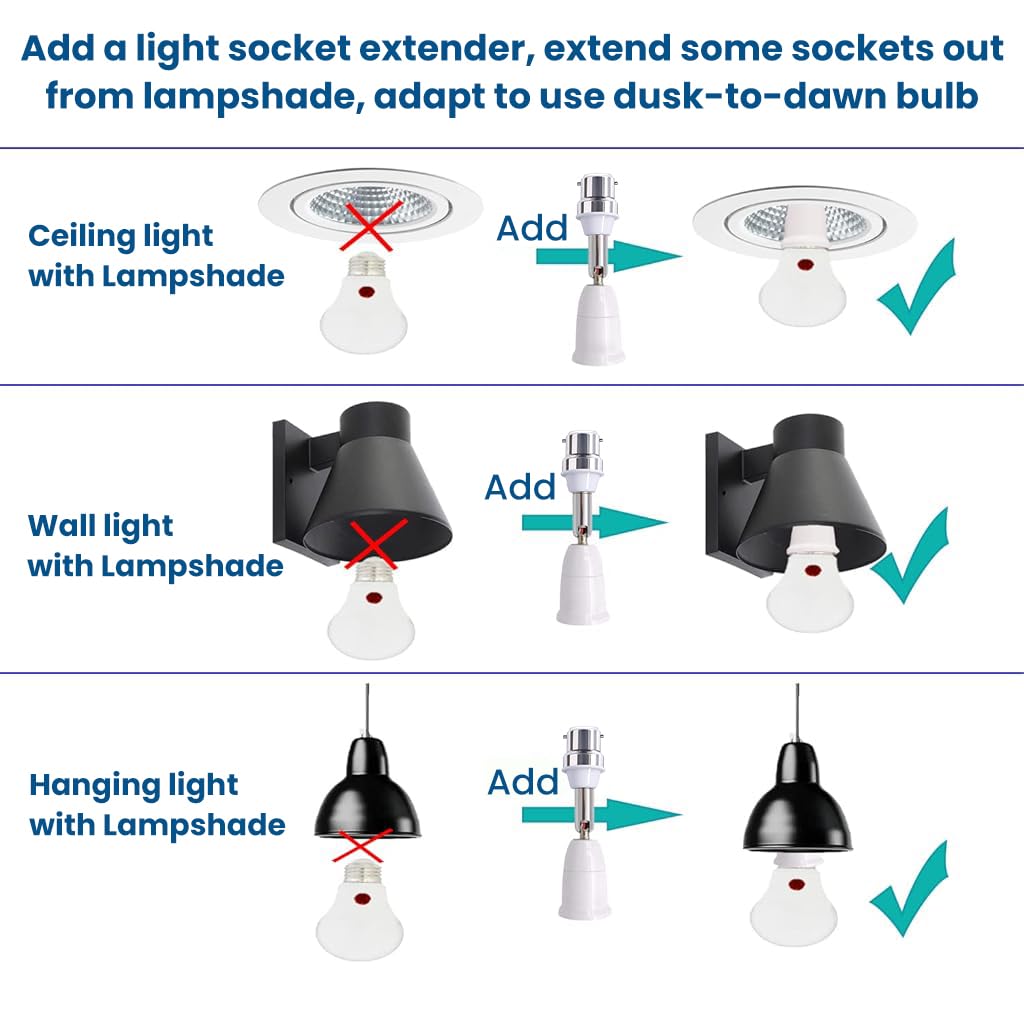 Add a light socket extender, extend some sockets out from lampshade, adapt to use dusk-to-dawn bulb

Ceiling light with Lampshade

Add

Wall light with Lampshade

Add

Hanging light with Lampshade

Add