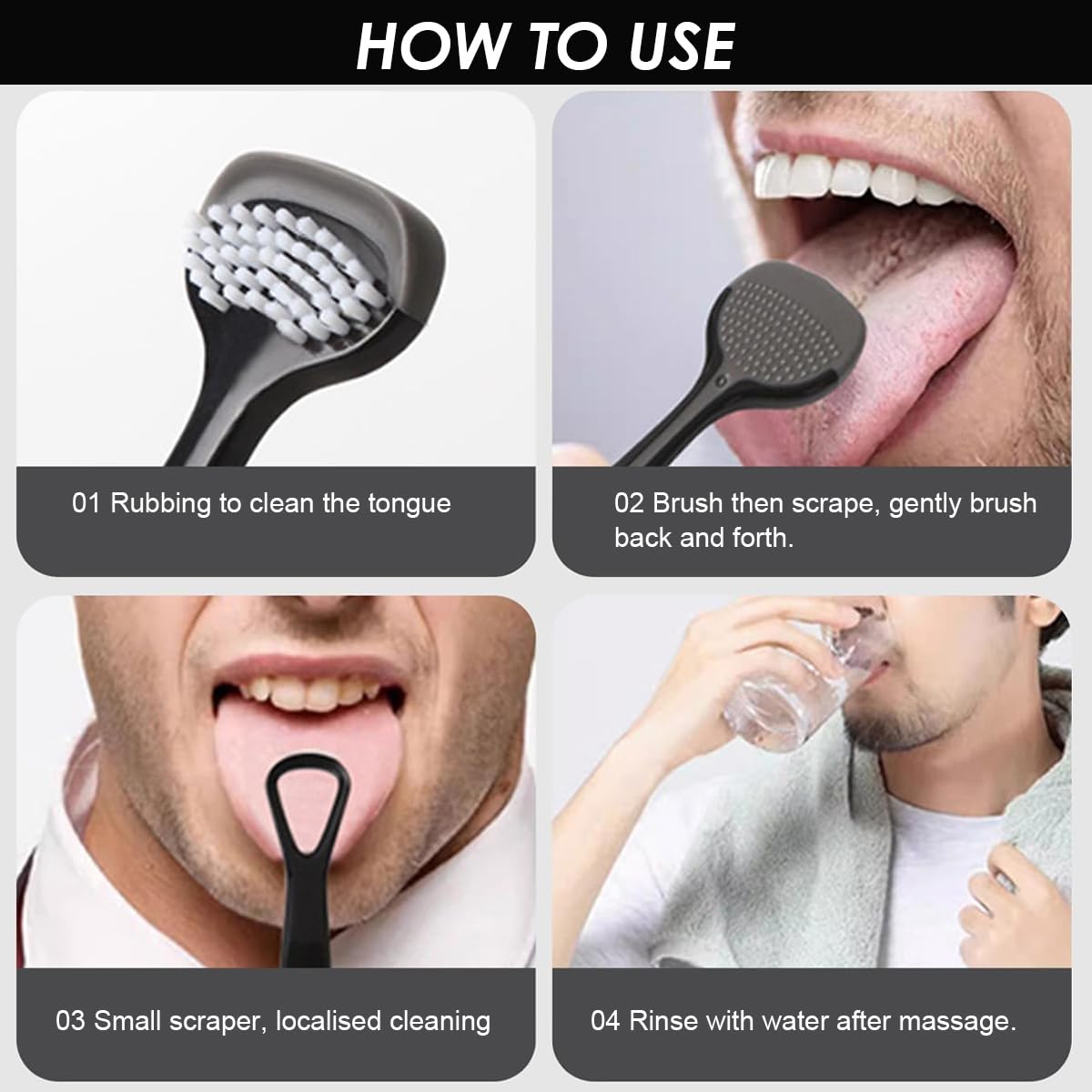 HOW TO USE

01 Rubbing to clean the tongue

02 Brush then scrape, gently brush back and forth.

03 Small scraper, localised cleaning

04 Rinse with water after massage.