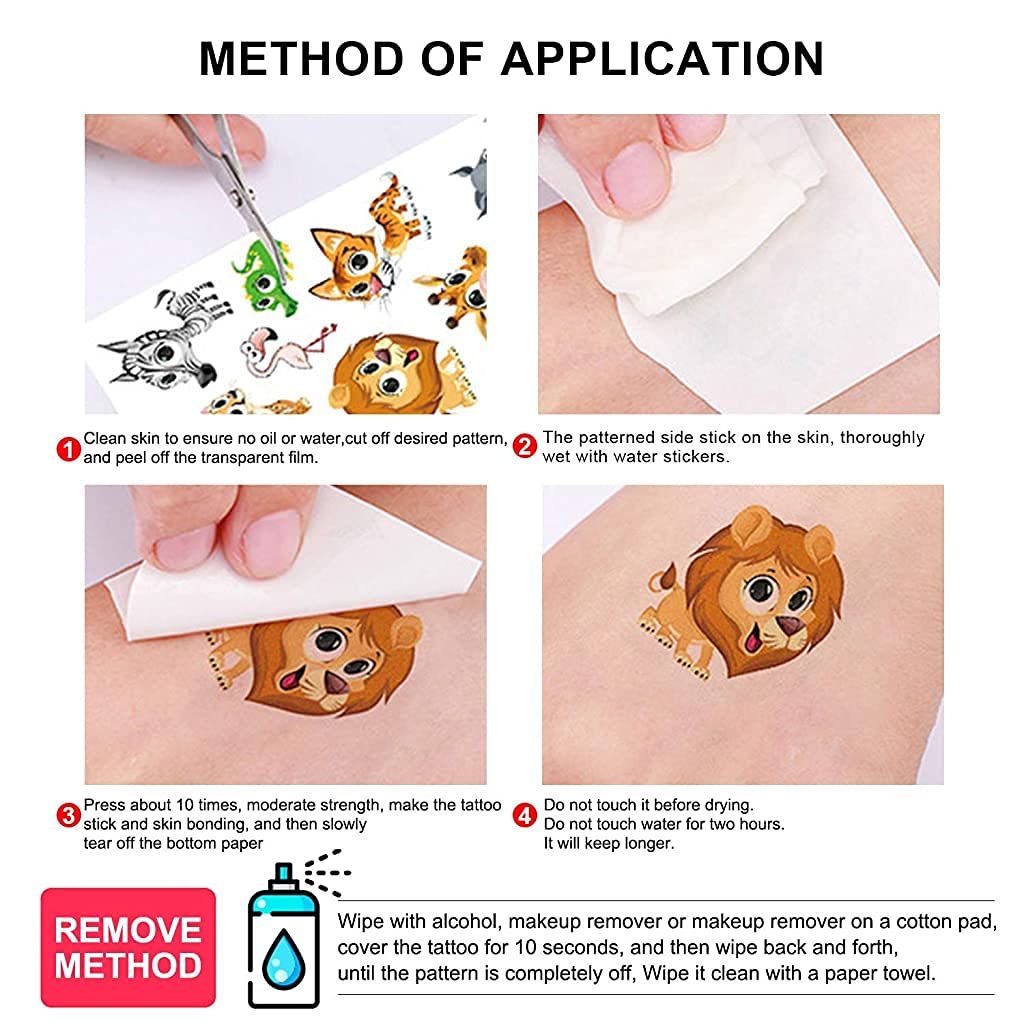 METHOD OF APPLICATION

1 Clean skin to ensure no oil or water,cut off desired pattern, and peel off the transparent film.

2 The patterned side stick on the skin, thoroughly wet with water stickers.

3 Press about 10 times, moderate strength, make the tattoo stick and skin bonding, and then slowly tear off the bottom paper

4 Do not touch it before drying. Do not touch water for two hours. It will keep longer.

REMOVE METHOD

Wipe with alcohol, makeup remover or makeup remover on a cotton pad, cover the tattoo for 10 seconds, and then wipe back and forth, until the pattern is completely off, Wipe it clean with a paper towel.