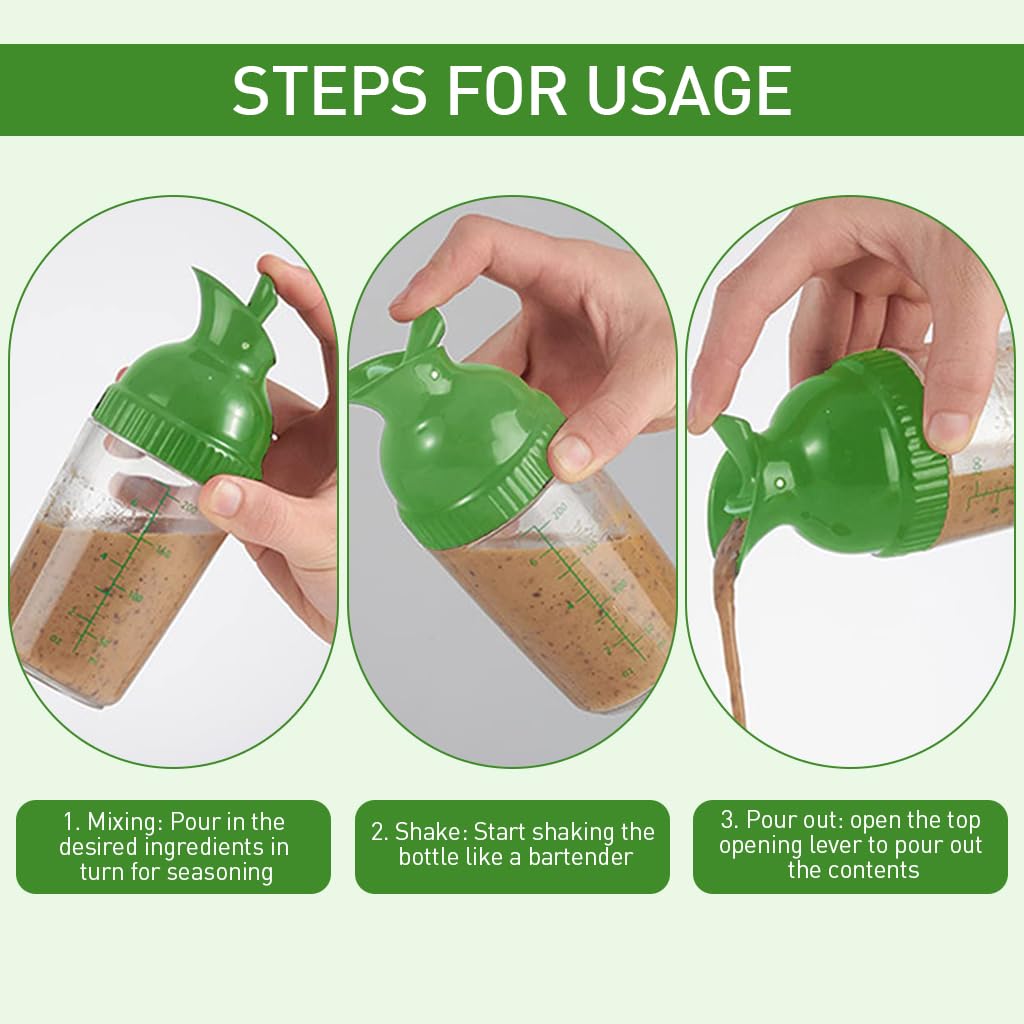 STEPS FOR USAGE

1. Mixing: Pour in the desired ingredients in turn for seasoning

2. Shake: Start shaking the bottle like a bartender

3. Pour out: open the top opening lever to pour out the contents