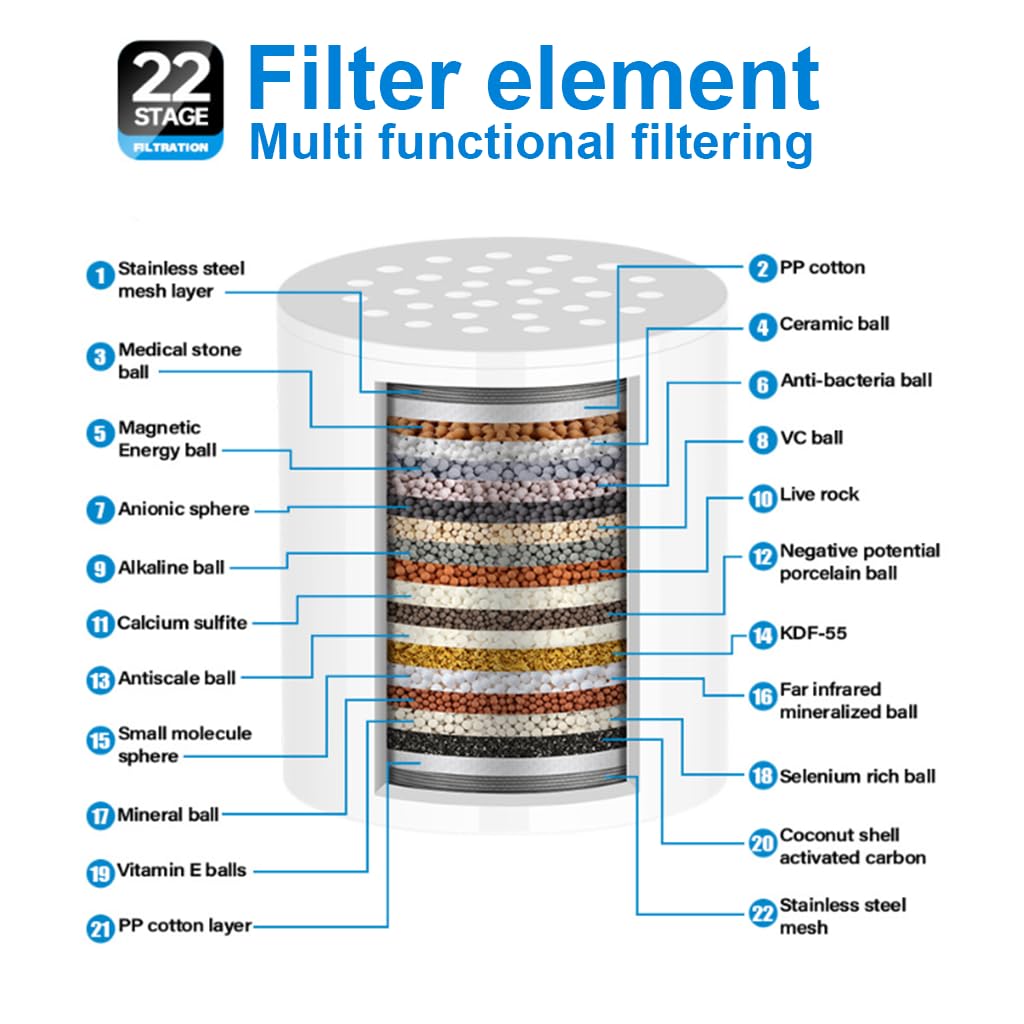 22 STAGE FILTRATION

Filter element
Multi functional filtering

1 Stainless steel mesh layer

3 Medical stone ball

5 Magnetic Energy ball

7 Anionic sphere

9 Alkaline ball

11 Calcium sulfite

13 Antiscale ball

15 Small molecule sphere

17 Mineral ball

19 Vitamin E balls

21 PP cotton layer

2 PP cotton

4 Ceramic ball

6 Anti-bacteria ball

8 VC ball

10 Live rock

12 Negative potential porcelain ball

14 KDF-55

16 Far infrared mineralized ball

18 Selenium rich ball

20 Coconut shell activated carbon

22 Stainless steel mesh