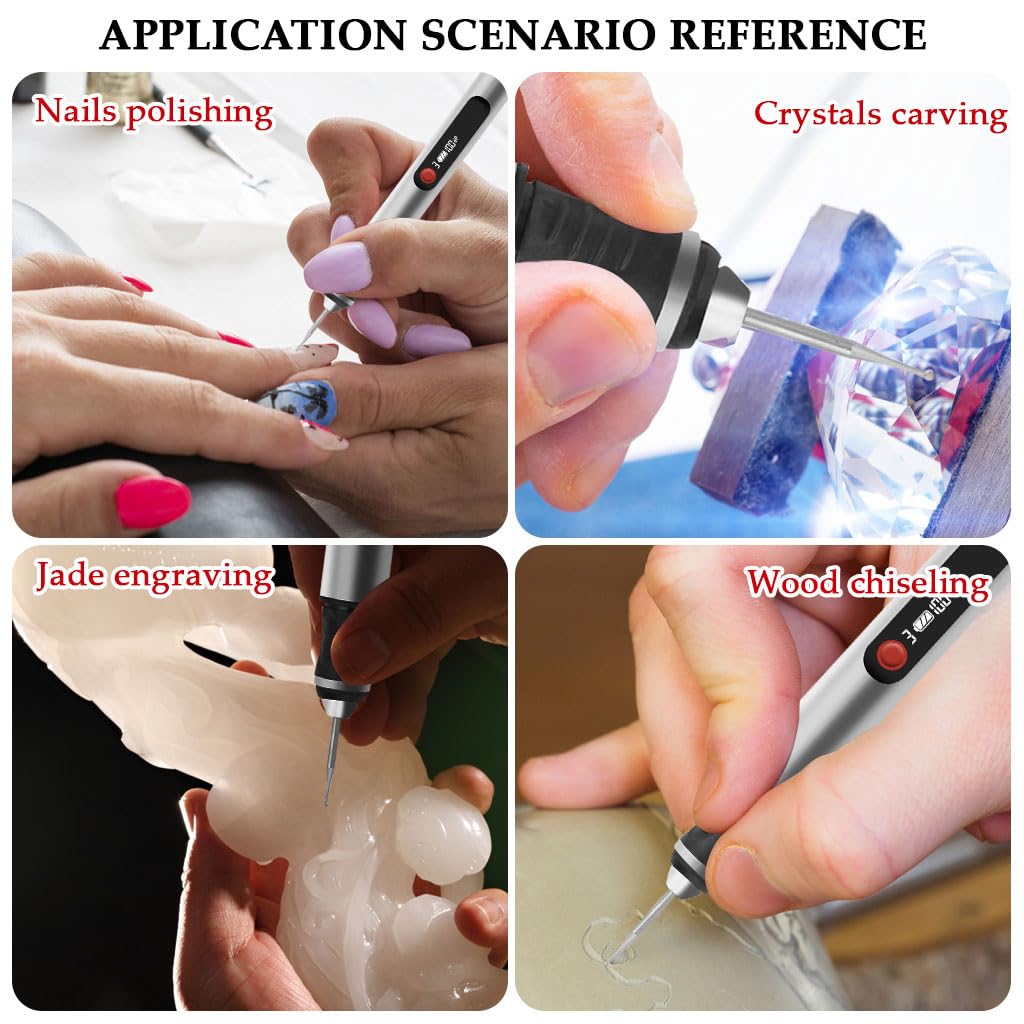 APPLICATION SCENARIO REFERENCE

Nails polishing

Crystals carving

Jade engraving

Wood chiseling