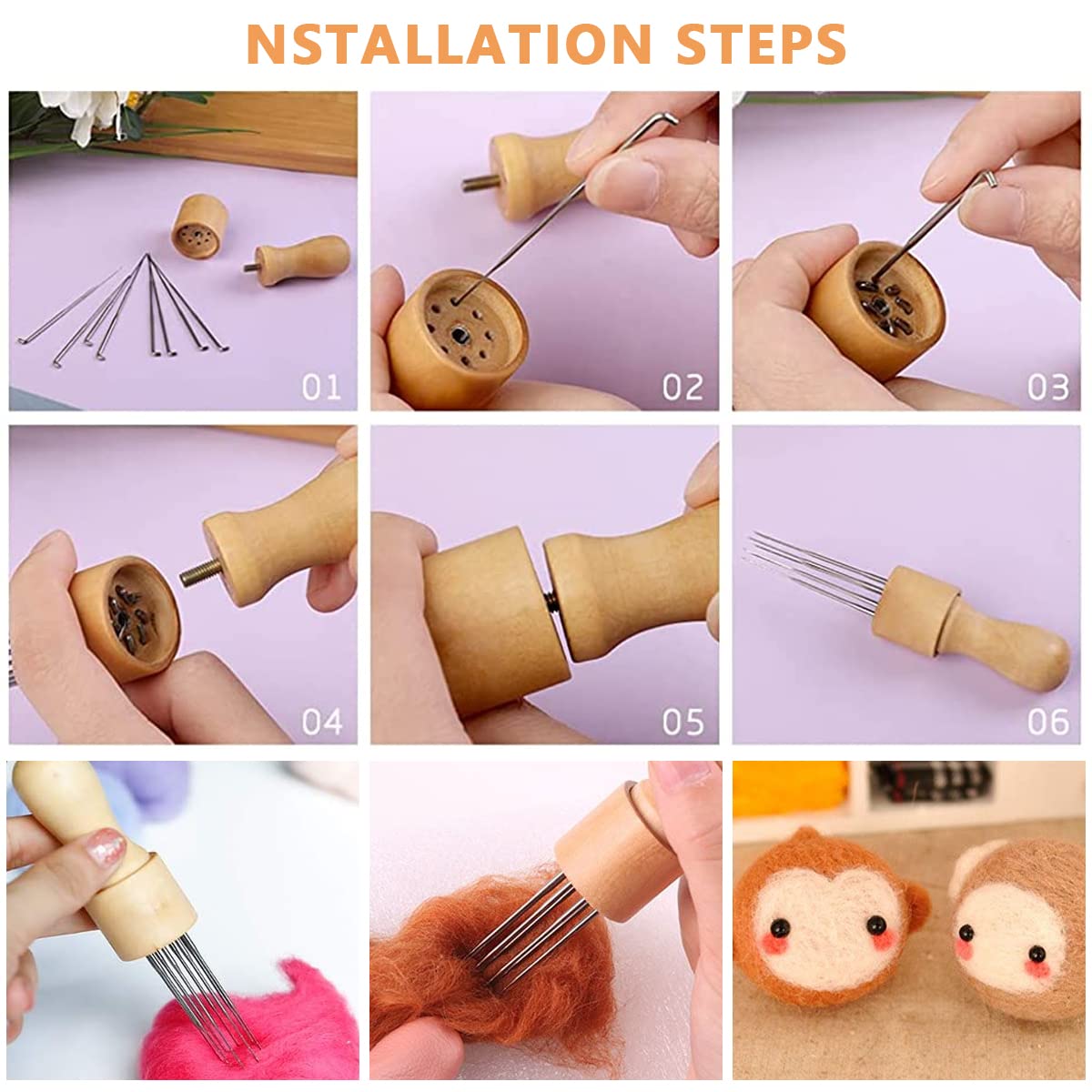 NSTALLATION STEPS

01

02

03

04

05

06