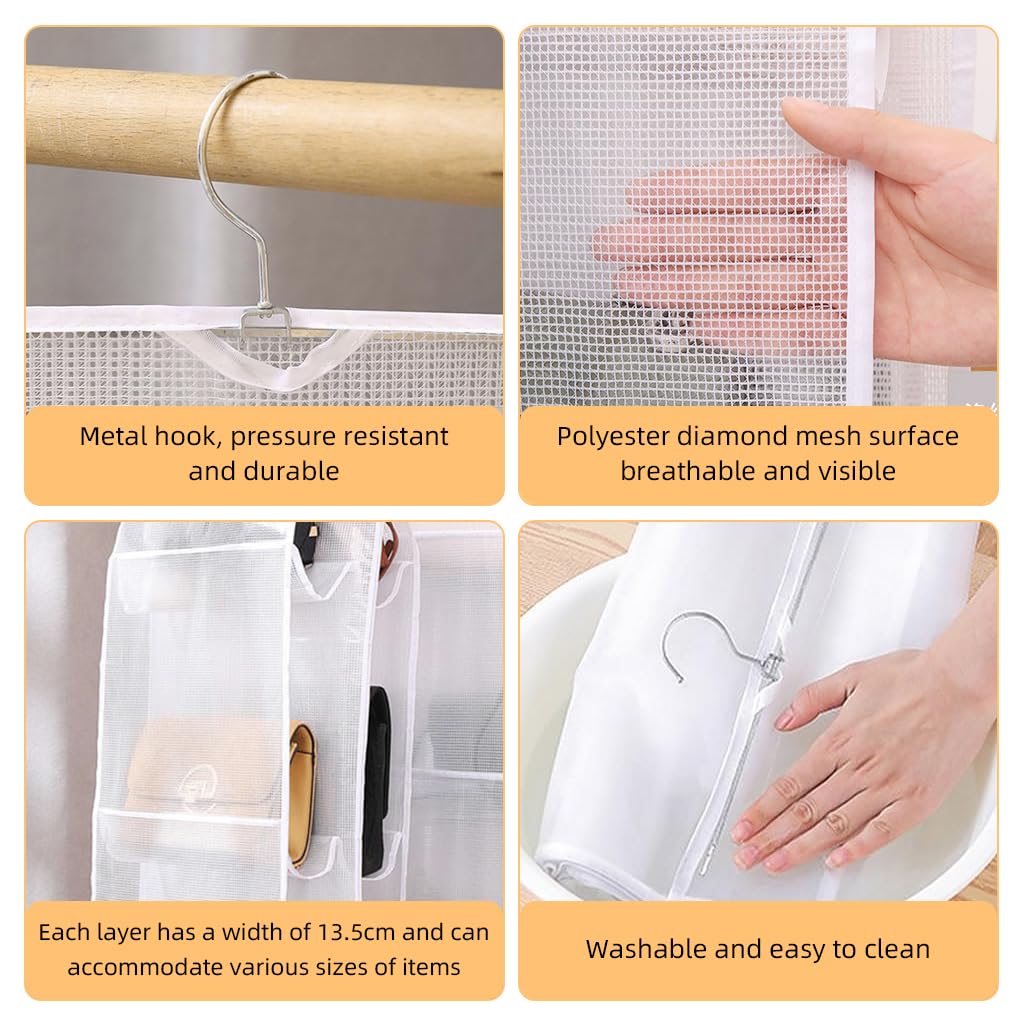 Metal hook, pressure resistant and durable

Polyester diamond mesh surface breathable and visible

Each layer has a width of 13.5cm and can accommodate various sizes of items

Washable and easy to clean