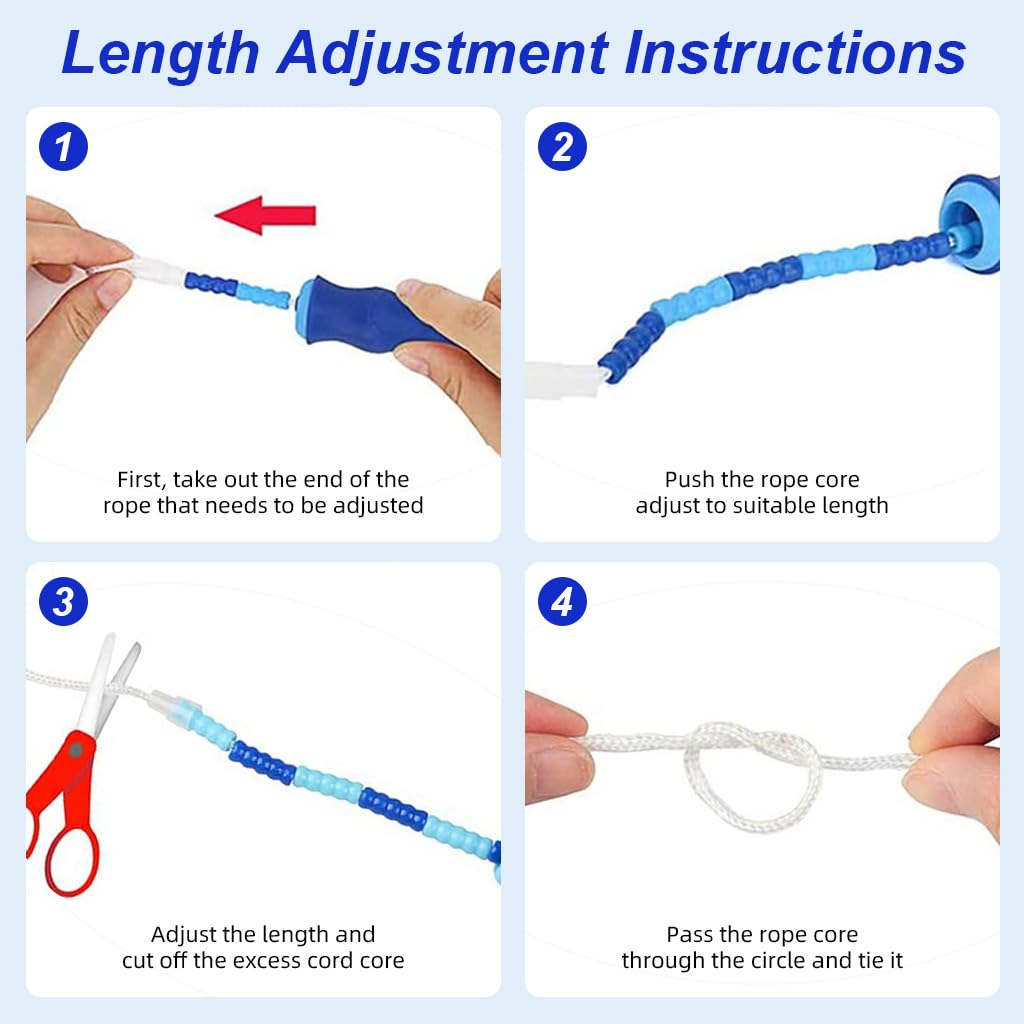 Length Adjustment Instructions

1

First, take out the end of the rope that needs to be adjusted

2

Push the rope core adjust to suitable length

3

Adjust the length and cut off the excess cord core

4

Pass the rope core through the circle and tie it