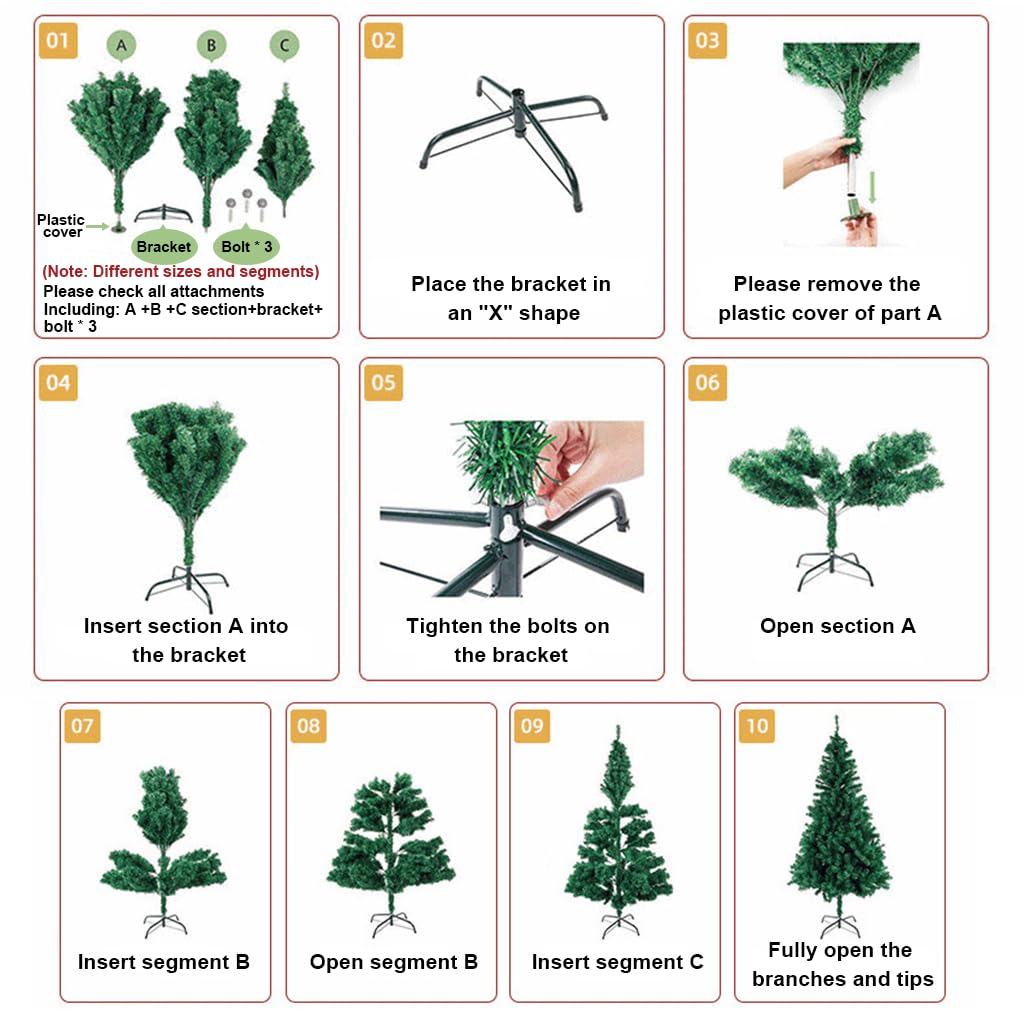 01

A B C

Plastic cover

Bracket

Bolt * 3

(Note: Different sizes and segments)
Please check all attachments
Including: A +B +C section+bracket+ bolt * 3

02

Place the bracket in an "X" shape

03

Please remove the plastic cover of part A

04

Insert section A into the bracket

05

Tighten the bolts on the bracket

06

Open section A

07

Insert segment B

08

Open segment B

09

Insert segment C

10

Fully open the branches and tips