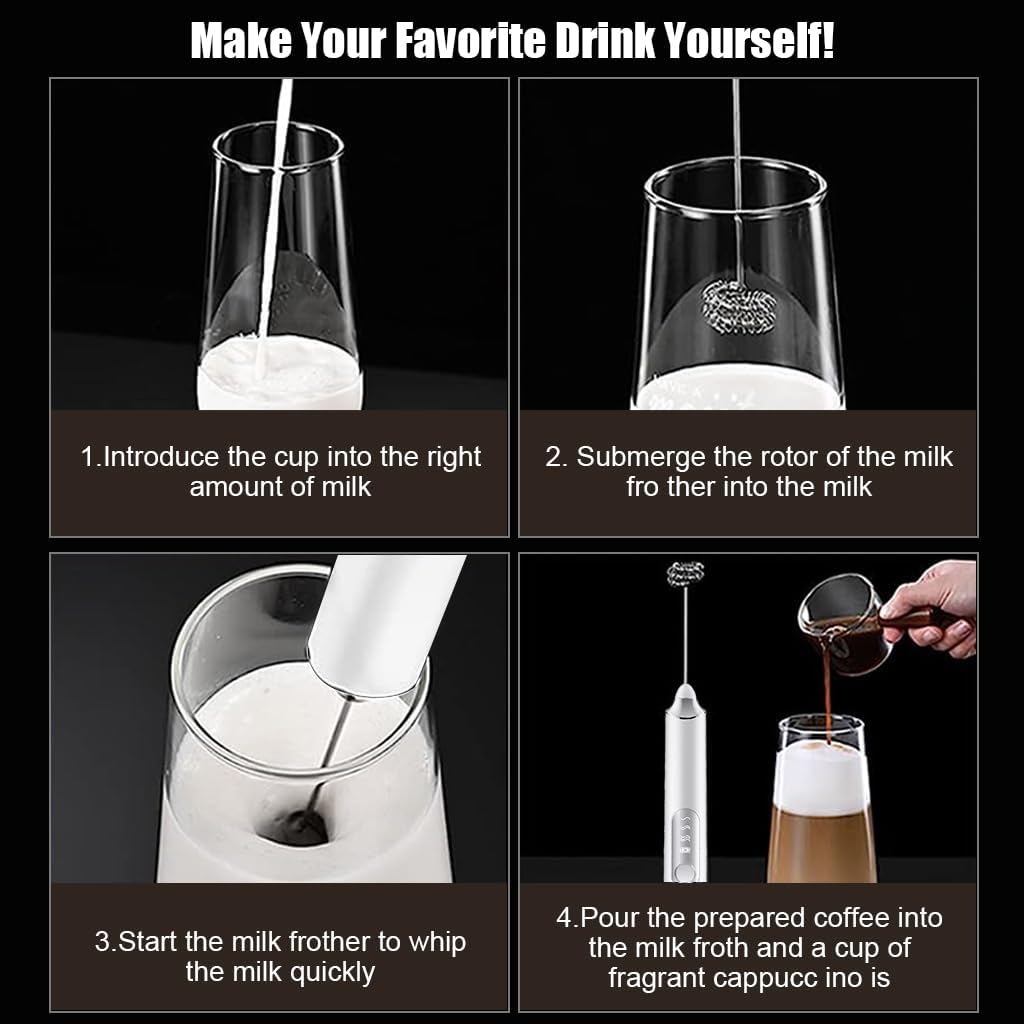 Make Your Favorite Drink Yourself!

1.Introduce the cup into the right amount of milk

2. Submerge the rotor of the milk fro ther into the milk

3.Start the milk frother to whip the milk quickly

4.Pour the prepared coffee into the milk froth and a cup of fragrant cappucc ino is