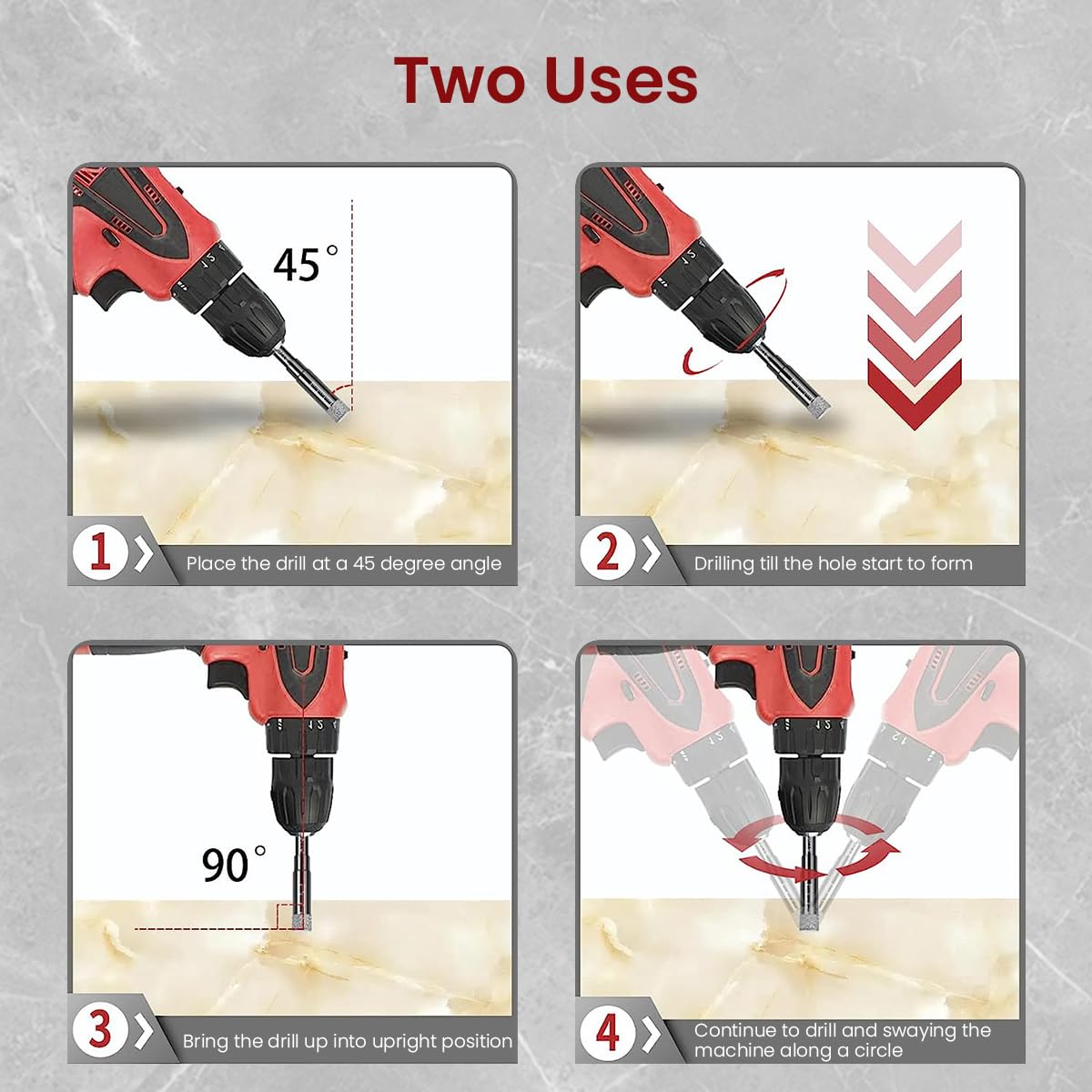 Two Uses

45°

1 Place the drill at a 45 degree angle

2 Drilling till the hole start to form

90°

3 Bring the drill up into upright position

4 Continue to drill and swaying the machine along a circle