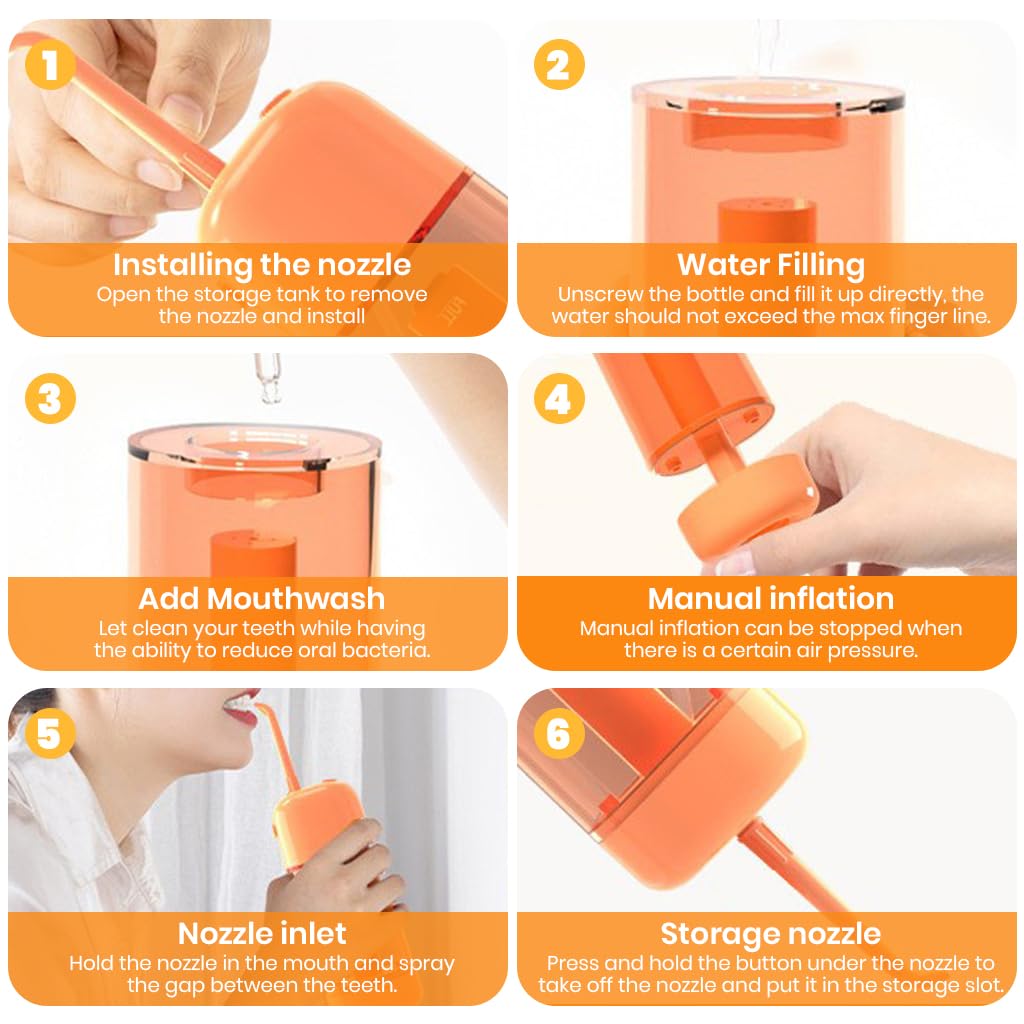 1

Installing the nozzle
Open the storage tank to remove the nozzle and install

2

Water Filling
Unscrew the bottle and fill it up directly, the water should not exceed the max finger line.

3

Add Mouthwash
Let clean your teeth while having the ability to reduce oral bacteria.

4

Manual inflation
Manual inflation can be stopped when there is a certain air pressure.

5

Nozzle inlet
Hold the nozzle in the mouth and spray the gap between the teeth.

6

Storage nozzle
Press and hold the button under the nozzle to take off the nozzle and put it in the storage slot.