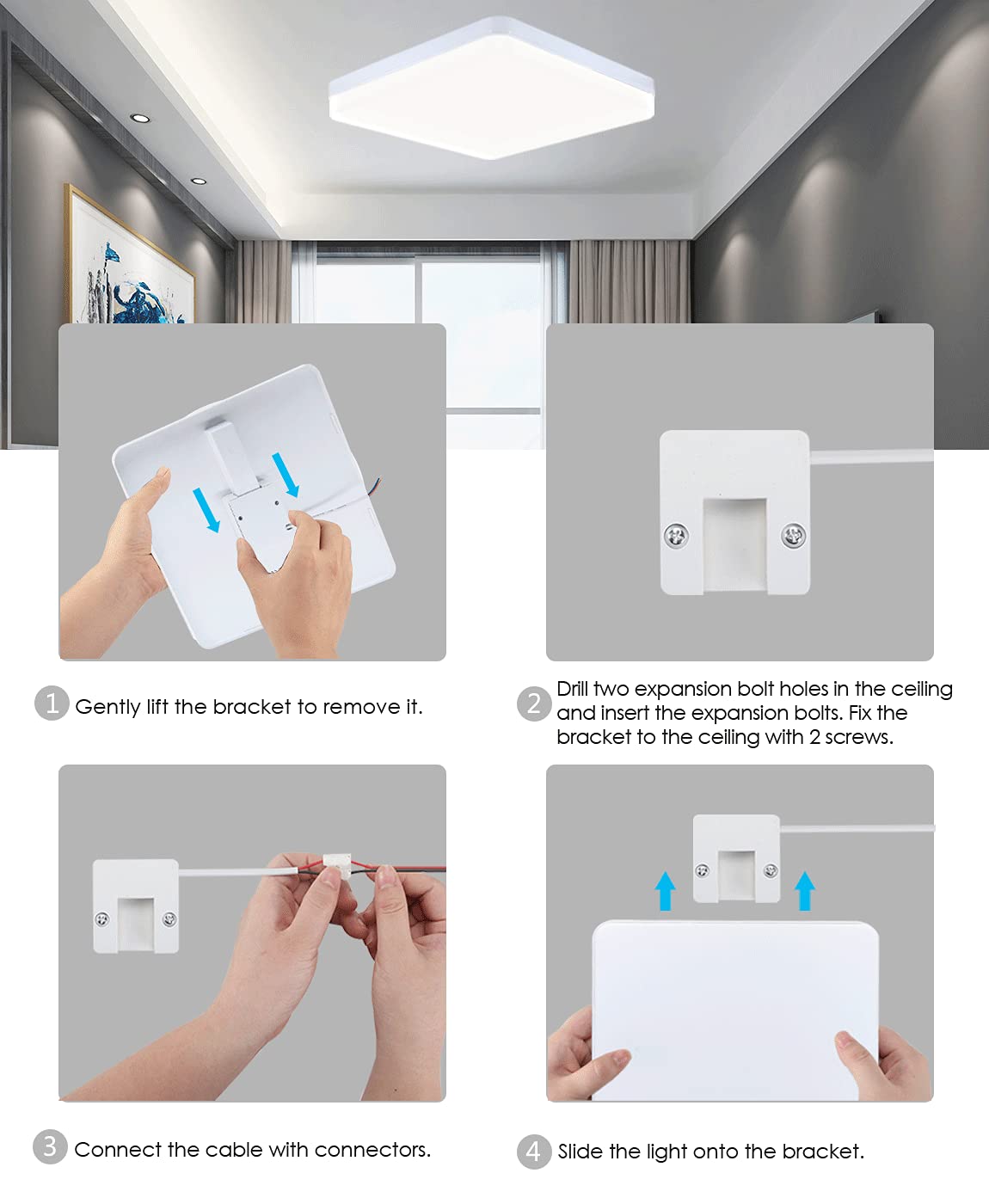 1 Gently lift the bracket to remove it.

2 Drill two expansion bolt holes in the ceiling and insert the expansion bolts. Fix the bracket to the ceiling with 2 screws.

3 Connect the cable with connectors.

4 Slide the light onto the bracket.