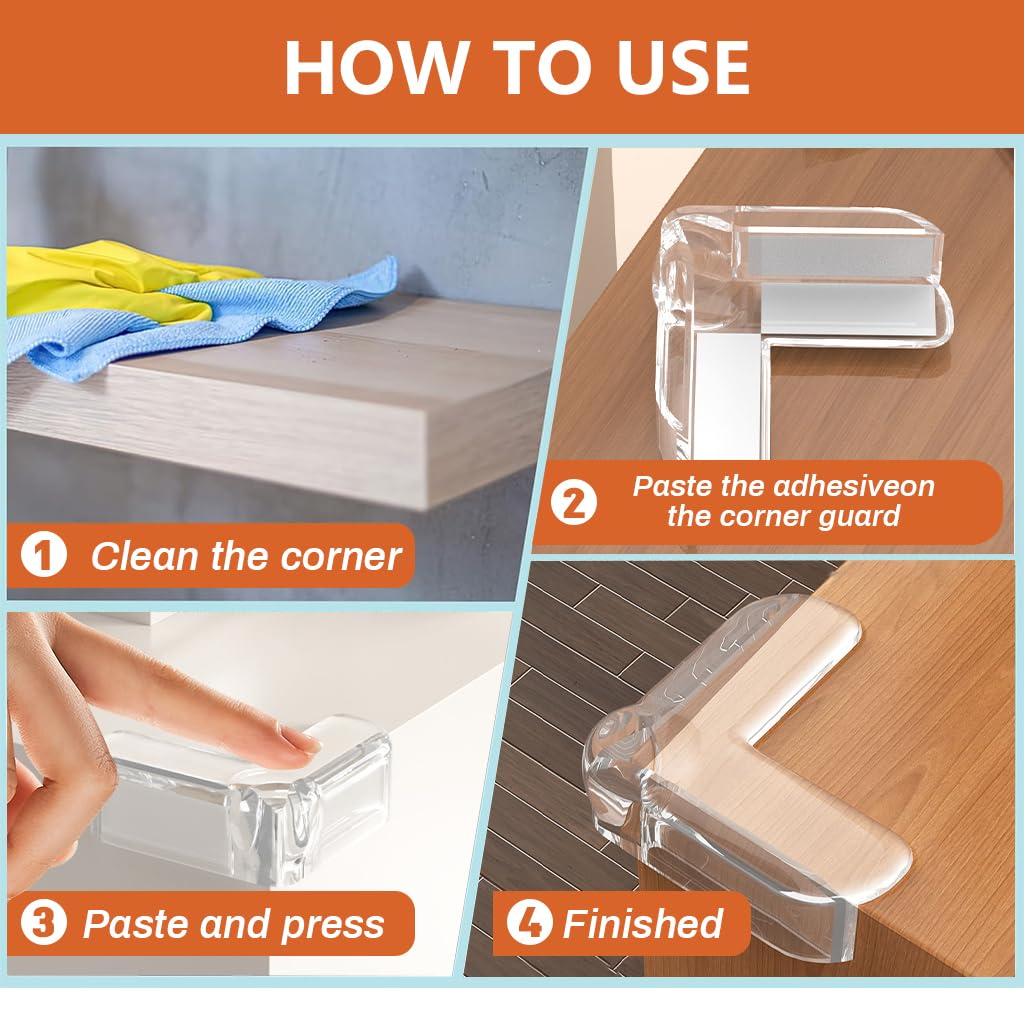 HOW TO USE

1 Clean the corner

2 Paste the adhesiveon the corner guard

3 Paste and press

4 Finished