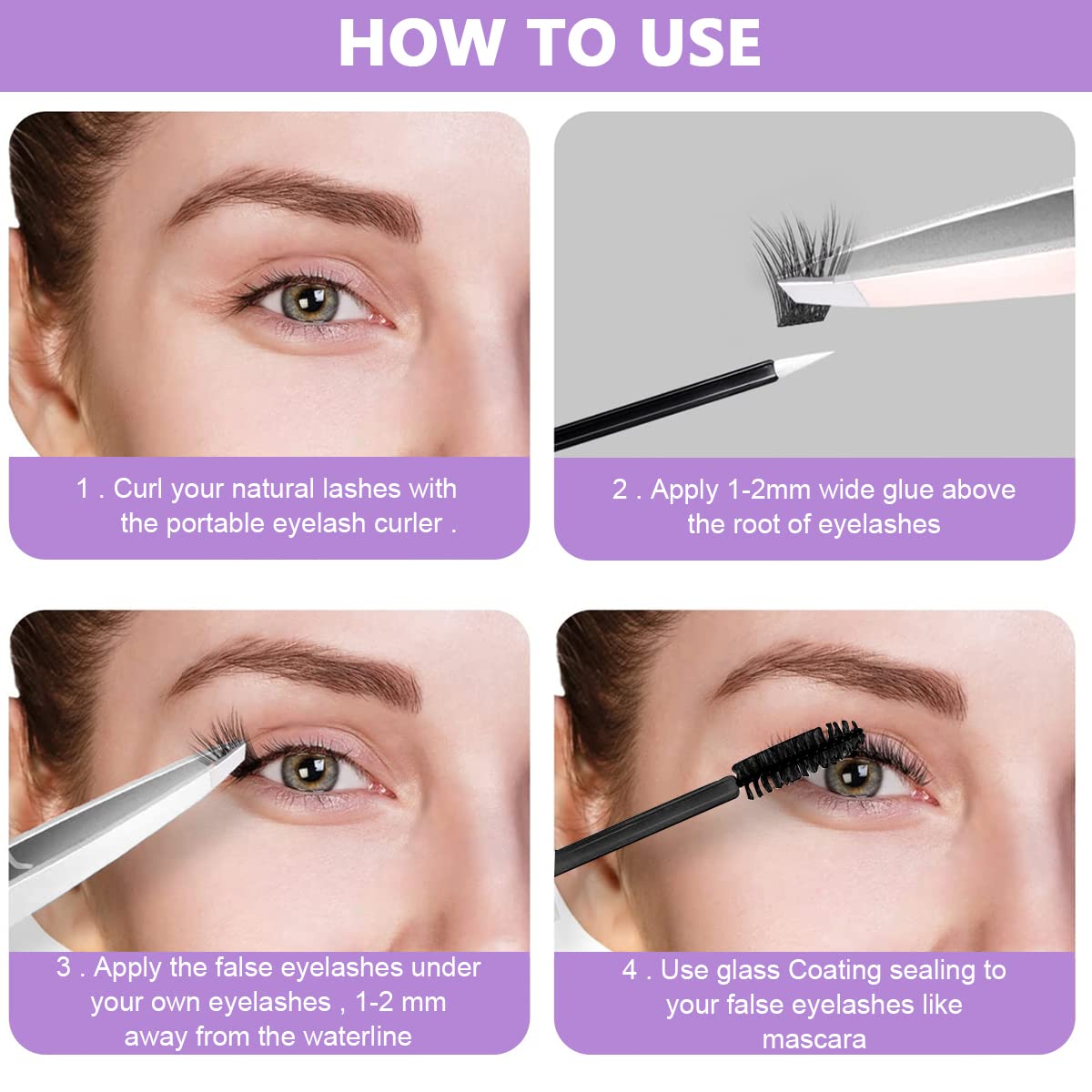 HOW TO USE

1 . Curl your natural lashes with the portable eyelash curler .

2 . Apply 1-2mm wide glue above the root of eyelashes

3 . Apply the false eyelashes under your own eyelashes , 1-2 mm away from the waterline

4 . Use glass Coating sealing to your false eyelashes like mascara