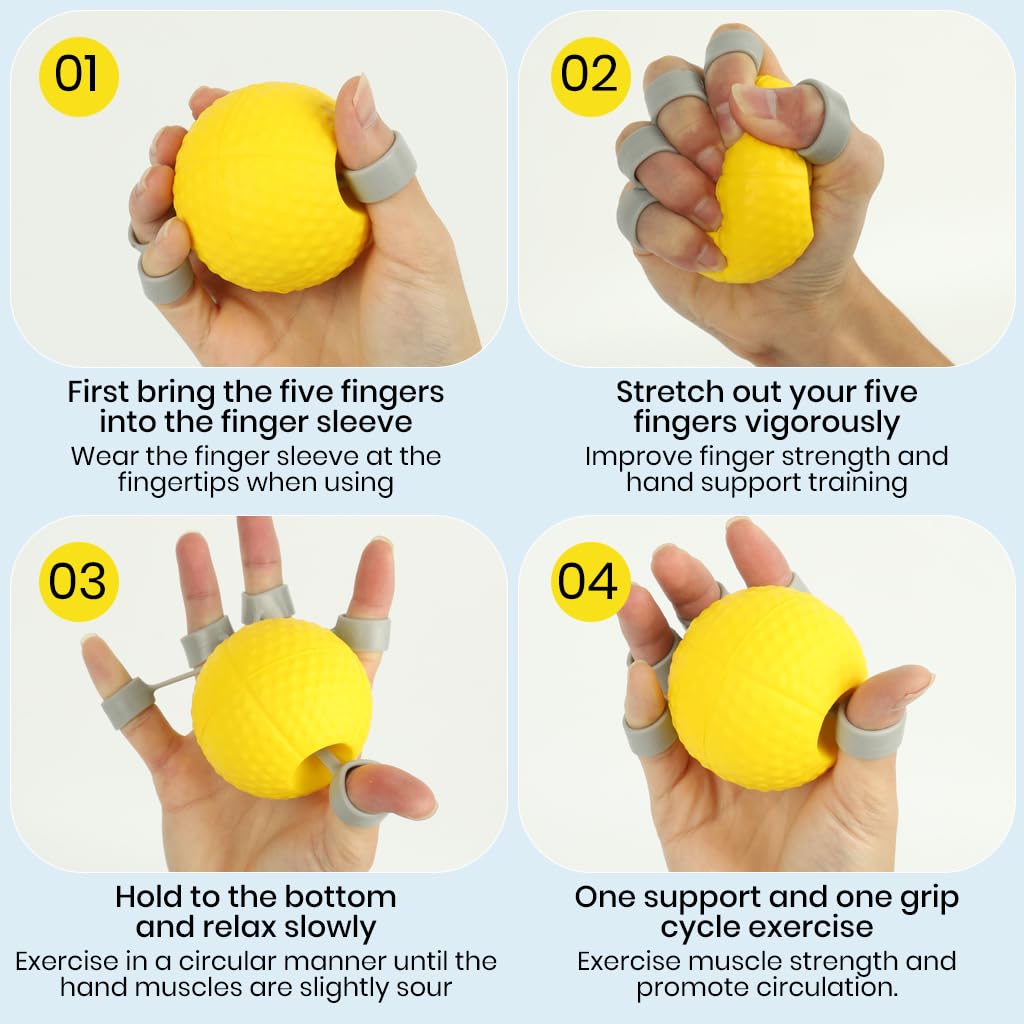 01

First bring the five fingers into the finger sleeve

Wear the finger sleeve at the fingertips when using

02

Stretch out your five fingers vigorously

Improve finger strength and hand support training

03

Hold to the bottom and relax slowly

Exercise in a circular manner until the hand muscles are slightly sour

04

One support and one grip cycle exercise

Exercise muscle strength and promote circulation.