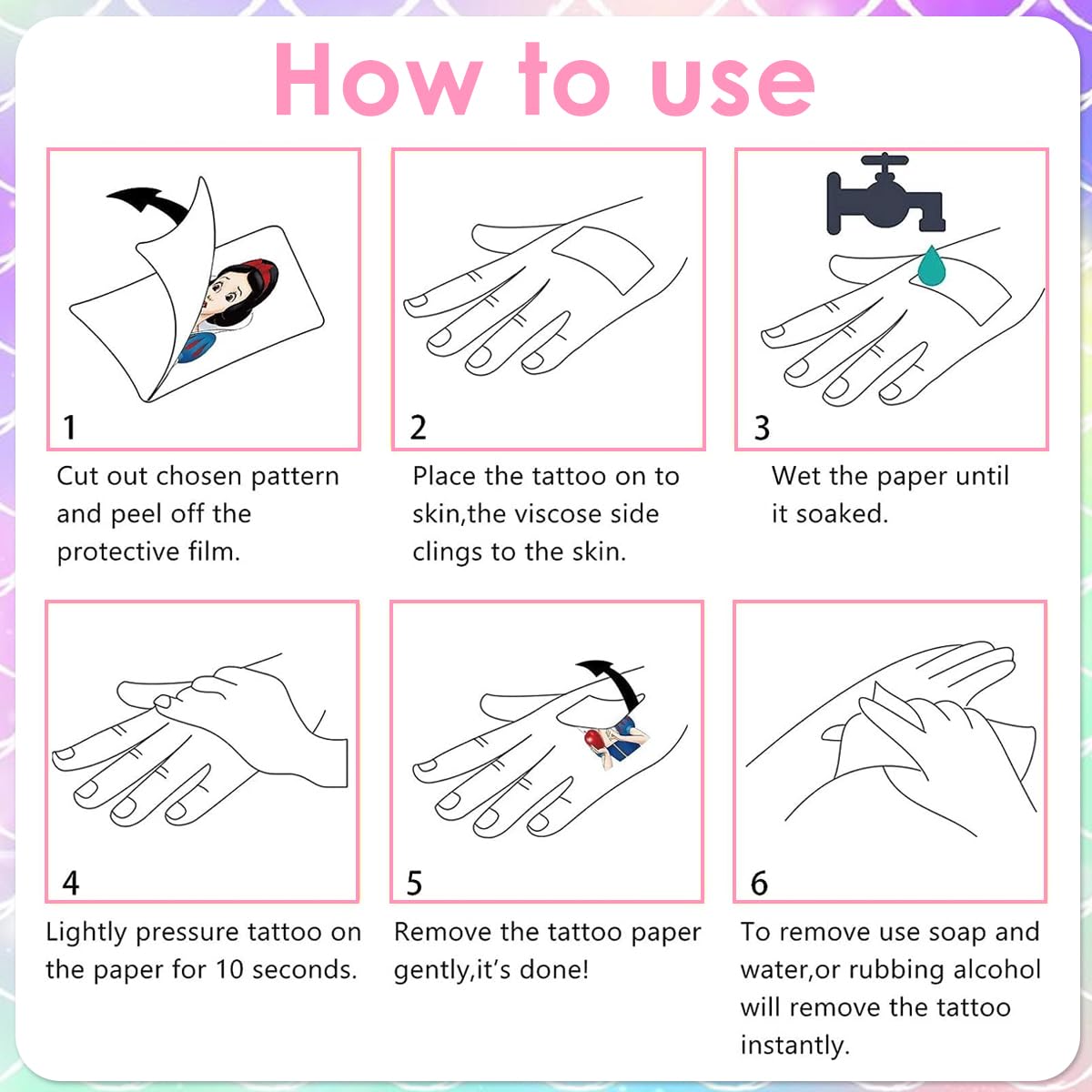 How to use

1

Cut out chosen pattern and peel off the protective film.

2

Place the tattoo on to skin,the viscose side clings to the skin.

3

Wet the paper until it soaked.

4

Lightly pressure tattoo on the paper for 10 seconds.

5

Remove the tattoo paper gently,it's done!

6

To remove use soap and water,or rubbing alcohol will remove the tattoo instantly.