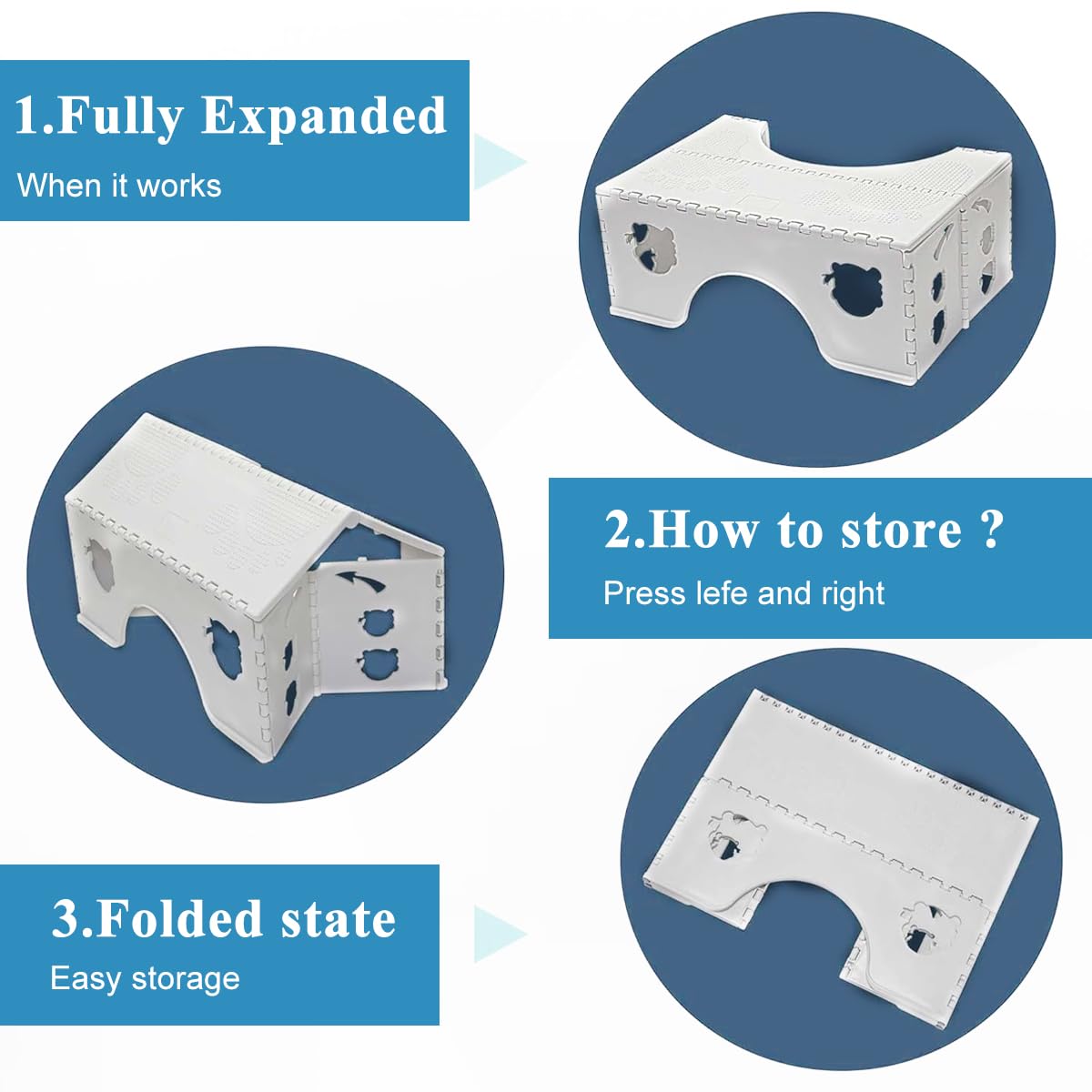 1.Fully Expanded
When it works

2.How to store ?
Press lefe and right

3.Folded state
Easy storage