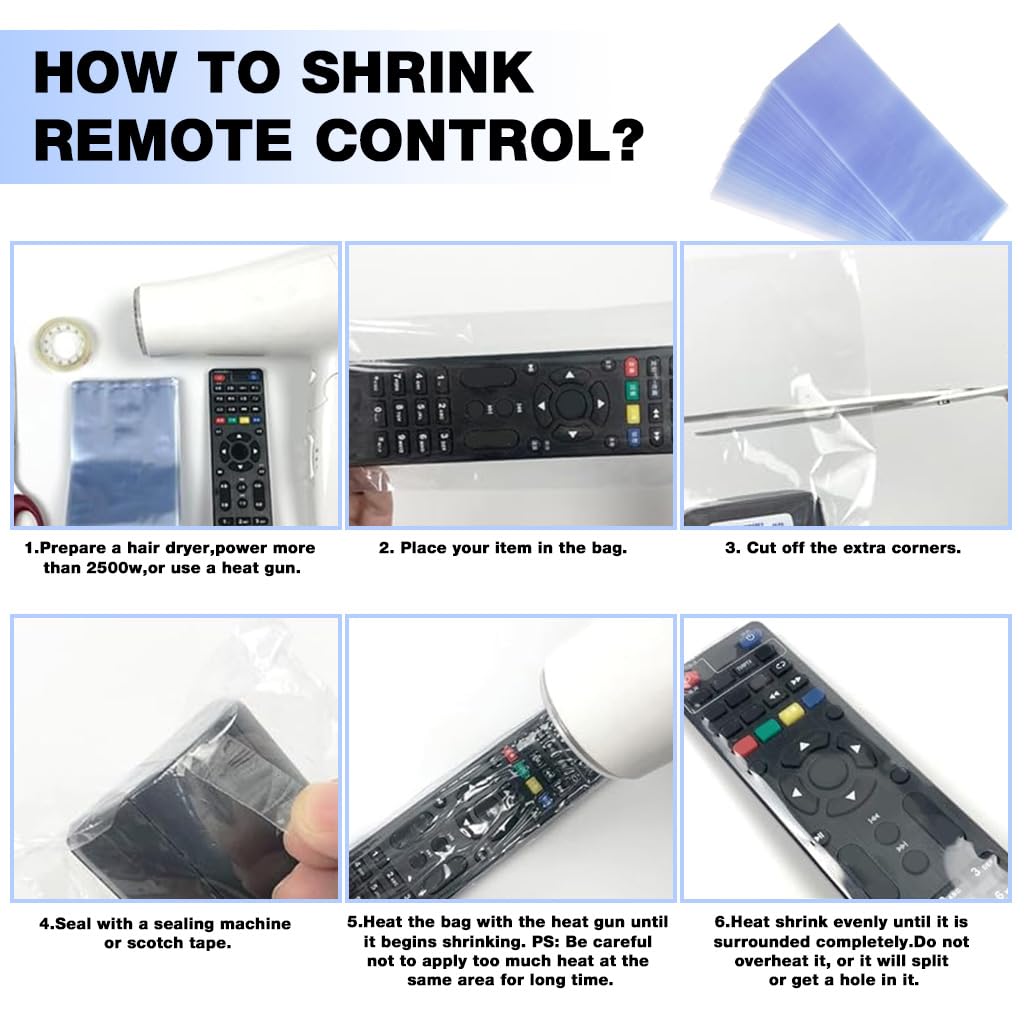 HOW TO SHRINK REMOTE CONTROL?

1.Prepare a hair dryer,power more than 2500w,or use a heat gun.

2. Place your item in the bag.

3. Cut off the extra corners.

4.Seal with a sealing machine or scotch tape.

5.Heat the bag with the heat gun until it begins shrinking. PS: Be careful not to apply too much heat at the same area for long time.

6.Heat shrink evenly until it is surrounded completely.Do not overheat it, or it will split or get a hole in it.