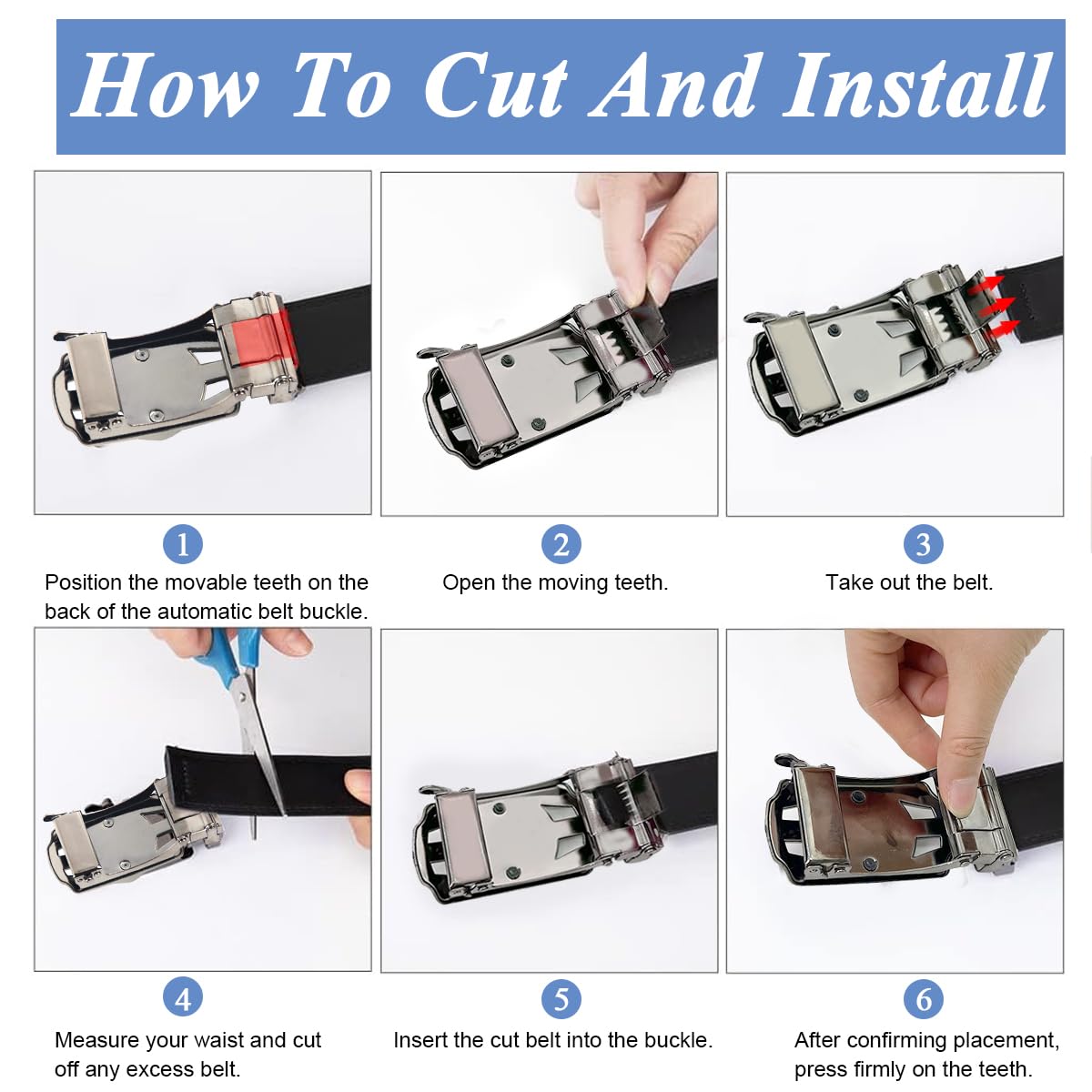 How To Cut And Install

1
Position the movable teeth on the back of the automatic belt buckle.

2
Open the moving teeth.

3
Take out the belt.

4
Measure your waist and cut off any excess belt.

5
Insert the cut belt into the buckle.

6
After confirming placement, press firmly on the teeth.