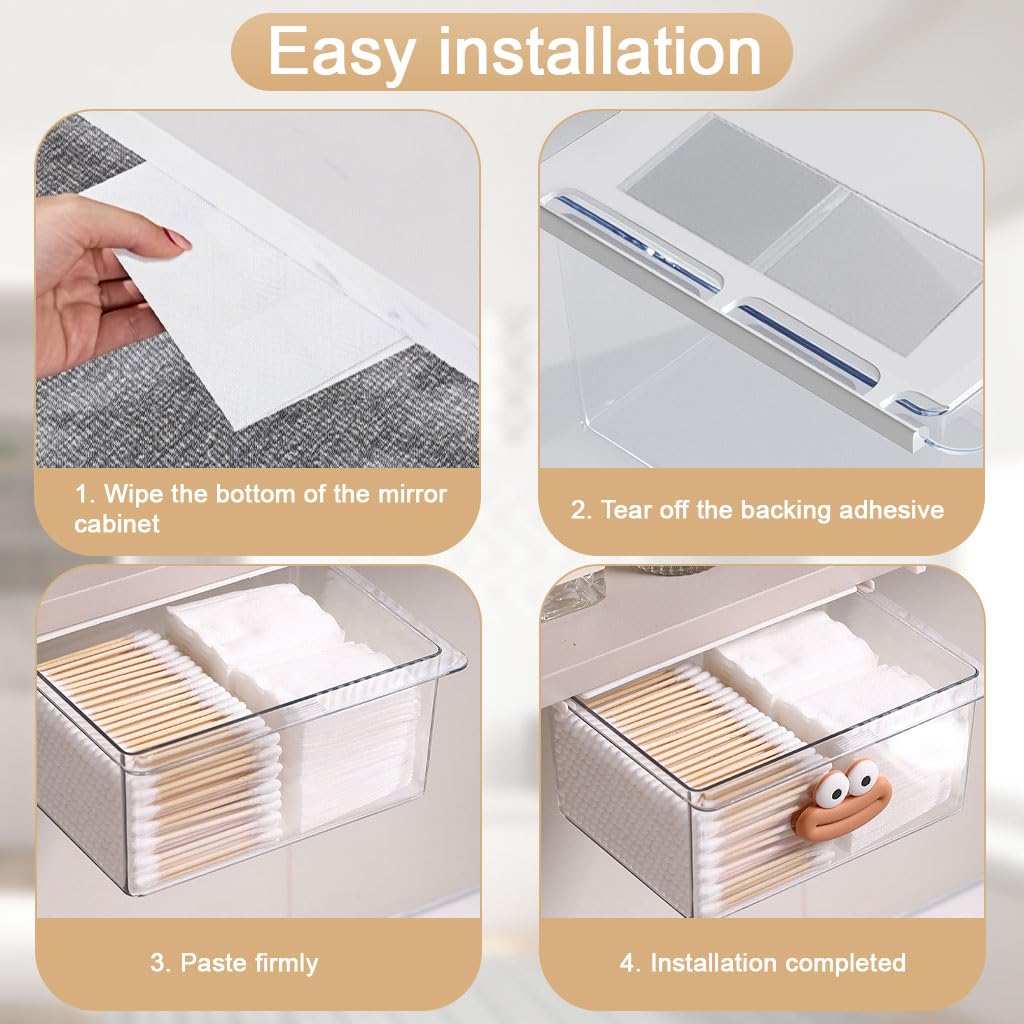 Easy installation

1. Wipe the bottom of the mirror cabinet

2. Tear off the backing adhesive

3. Paste firmly

4. Installation completed