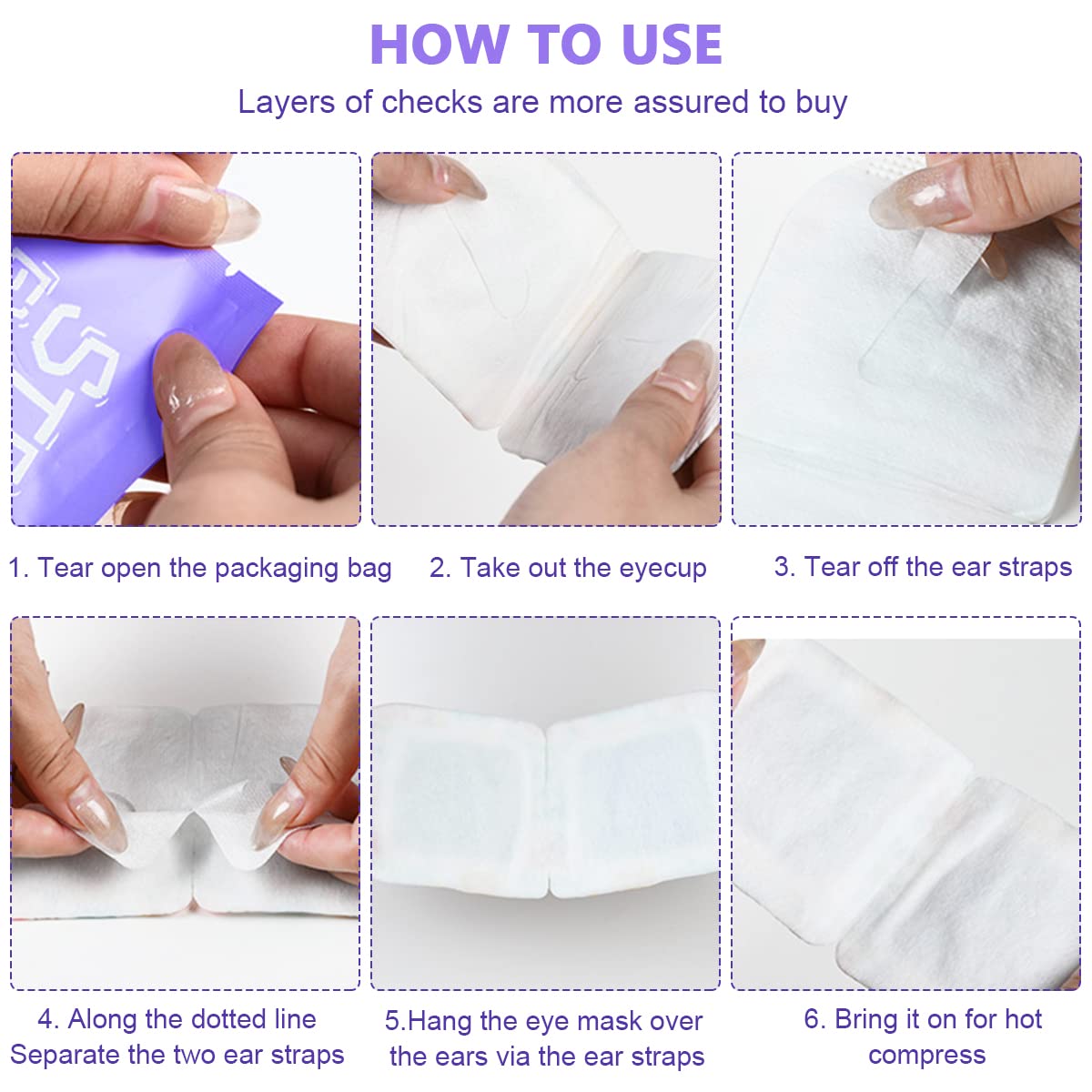 HOW TO USE

Layers of checks are more assured to buy

1. Tear open the packaging bag

2. Take out the eyecup

3. Tear off the ear straps

4. Along the dotted line Separate the two ear straps

5.Hang the eye mask over the ears via the ear straps

6. Bring it on for hot compress