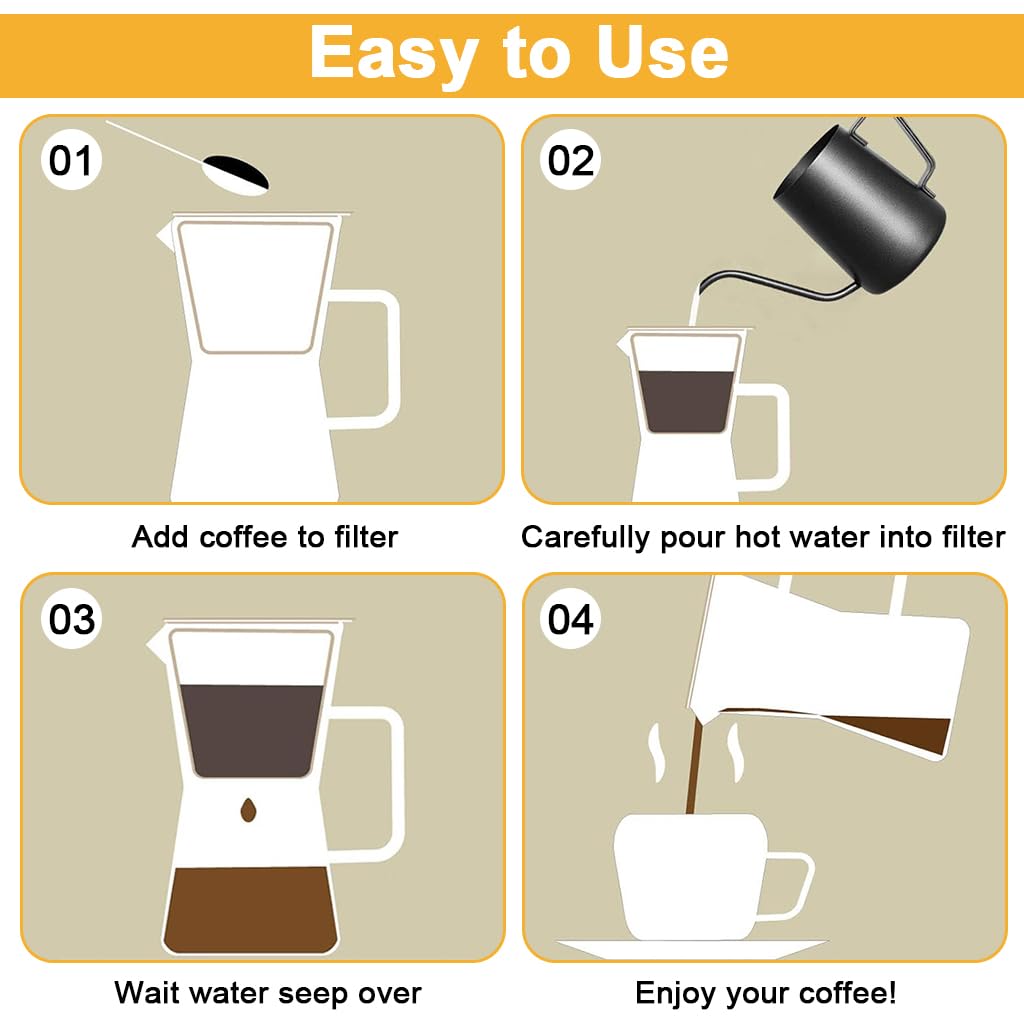 Easy to Use

01

Add coffee to filter

02

Carefully pour hot water into filter

03

Wait water seep over

04

Enjoy your coffee!