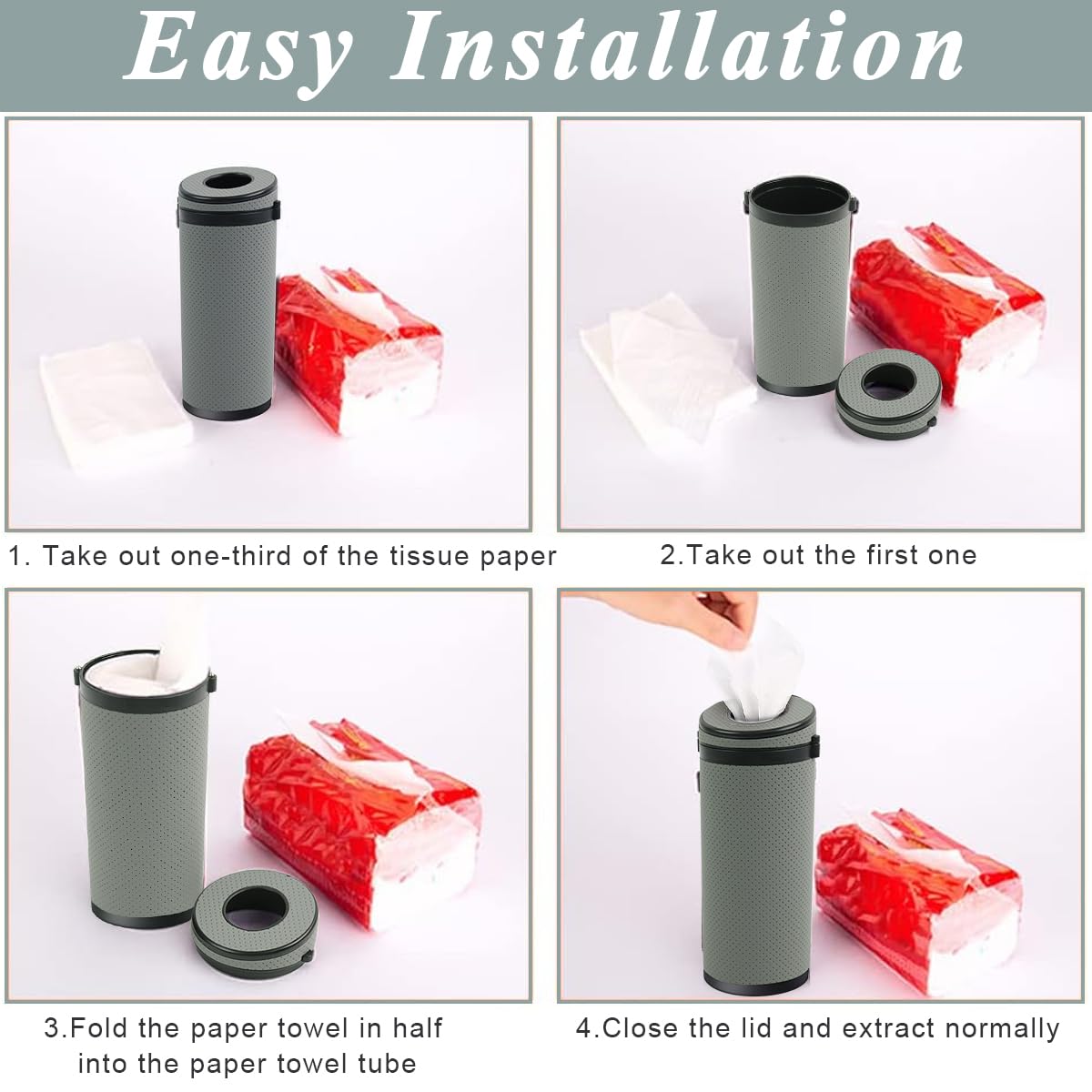 Easy Installation

1. Take out one-third of the tissue paper

2.Take out the first one

3.Fold the paper towel in half into the paper towel tube

4.Close the lid and extract normally