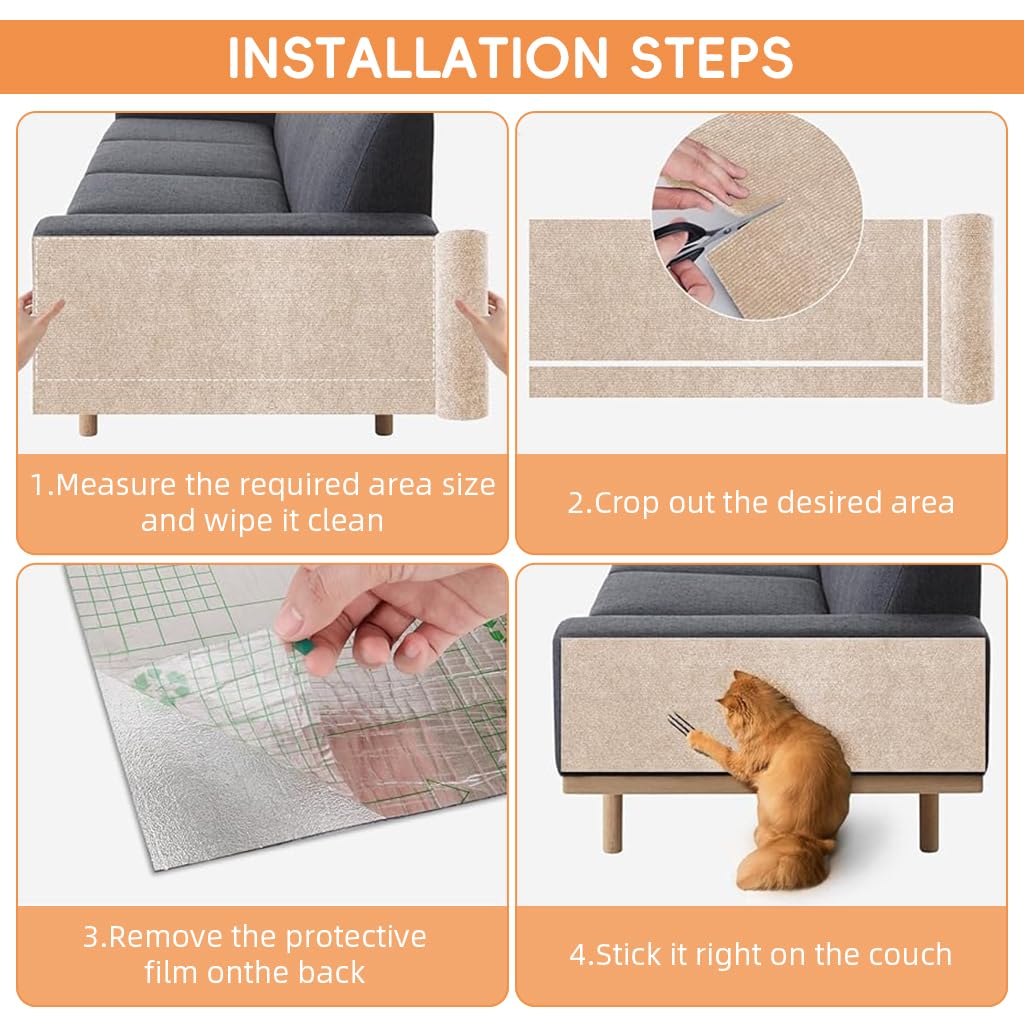 INSTALLATION STEPS

1.Measure the required area size and wipe it clean

2.Crop out the desired area

3.Remove the protective film onthe back

4.Stick it right on the couch