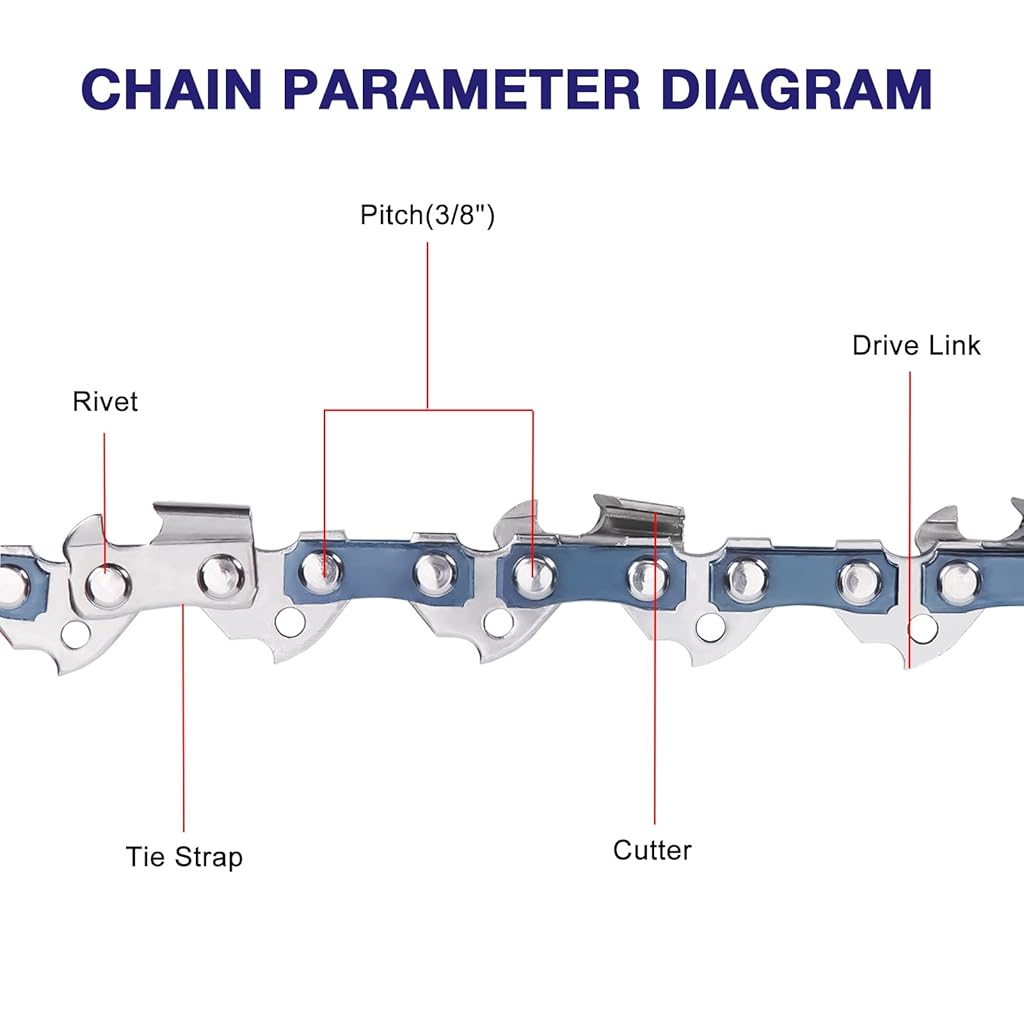 CHAIN PARAMETER DIAGRAM

Pitch(3/8")

Drive Link

Rivet

Tie Strap

Cutter