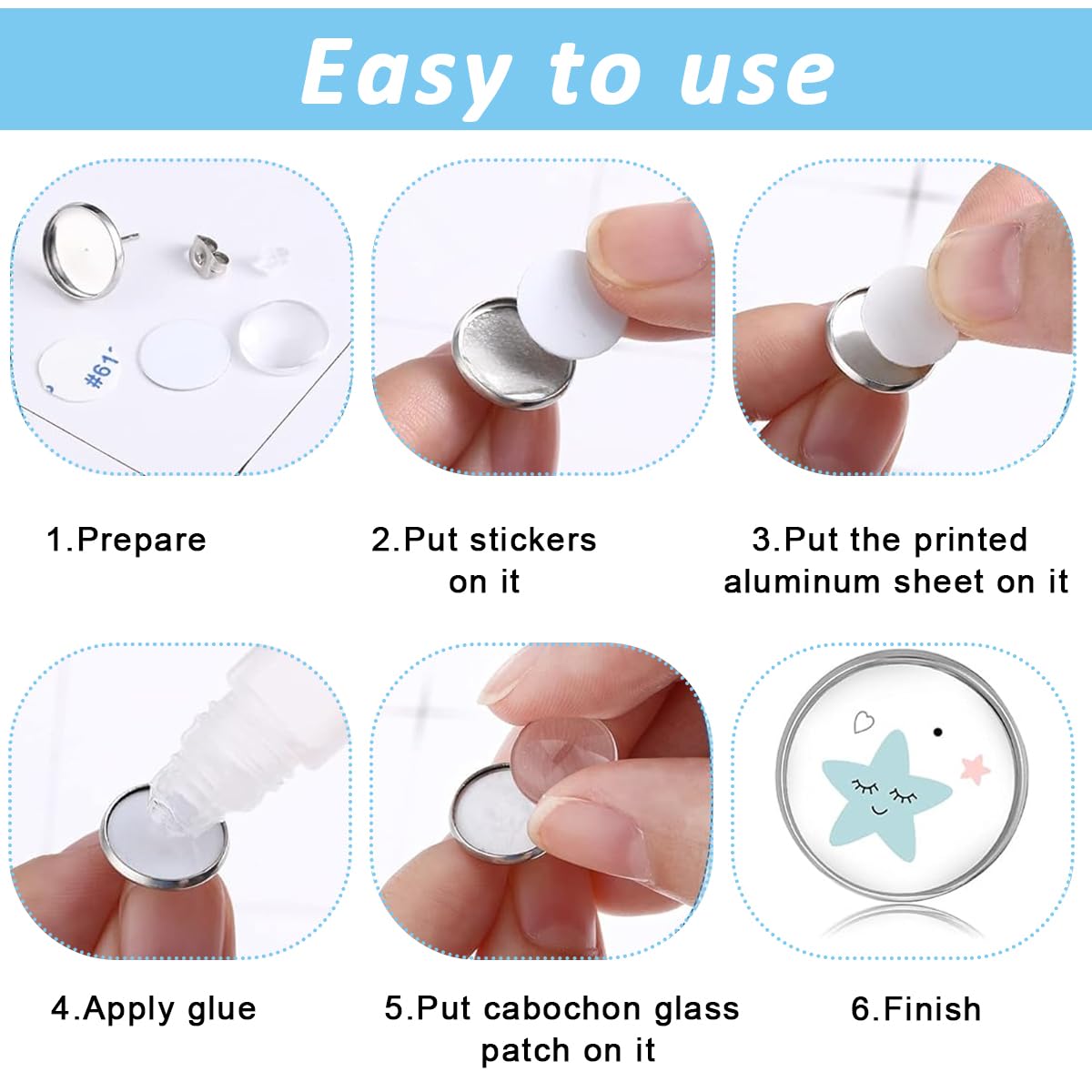 Easy to use

#61

1.Prepare

2.Put stickers on it

3.Put the printed aluminum sheet on it

4.Apply glue

5.Put cabochon glass patch on it

6.Finish