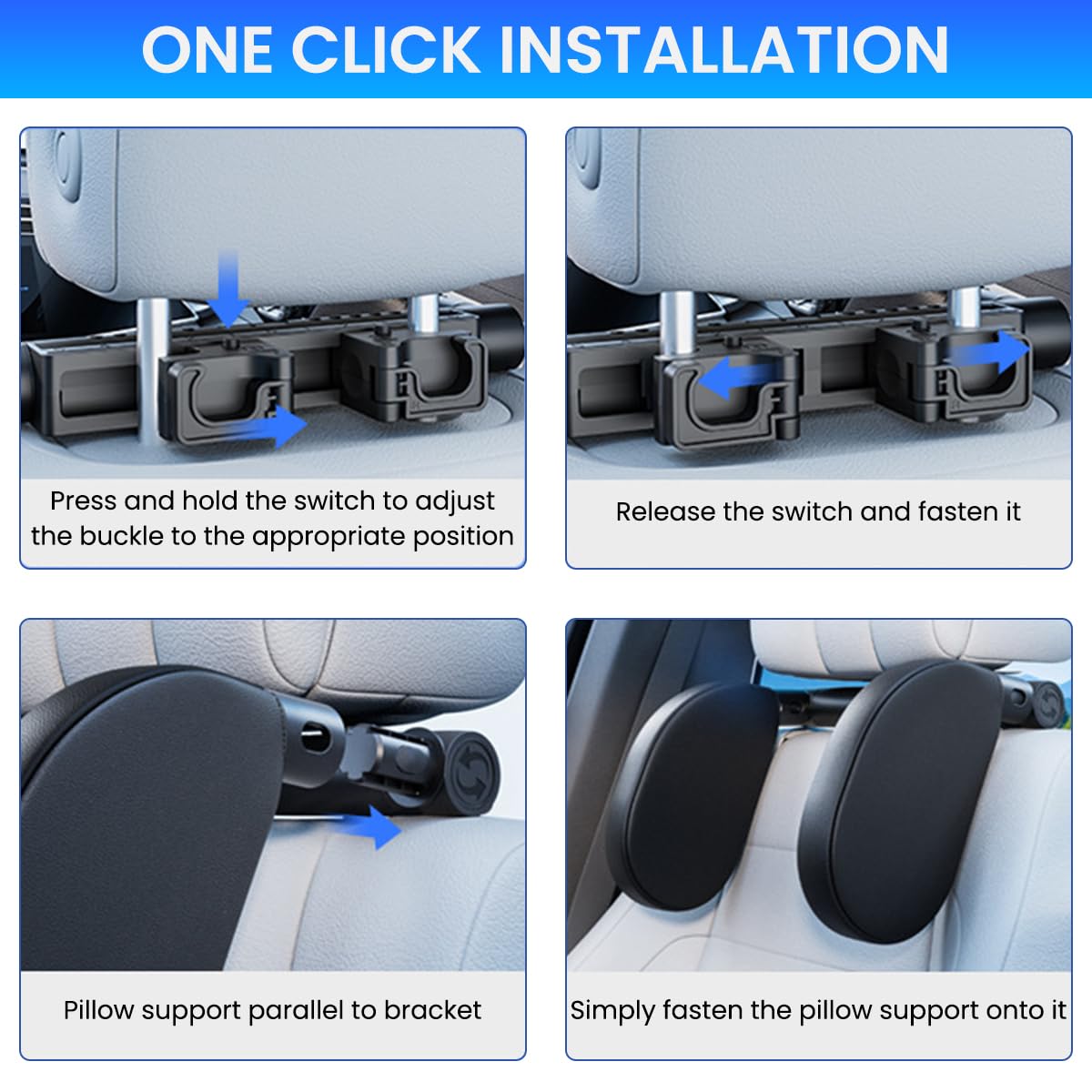 ONE CLICK INSTALLATION

Press and hold the switch to adjust the buckle to the appropriate position

Release the switch and fasten it

Pillow support parallel to bracket

Simply fasten the pillow support onto it