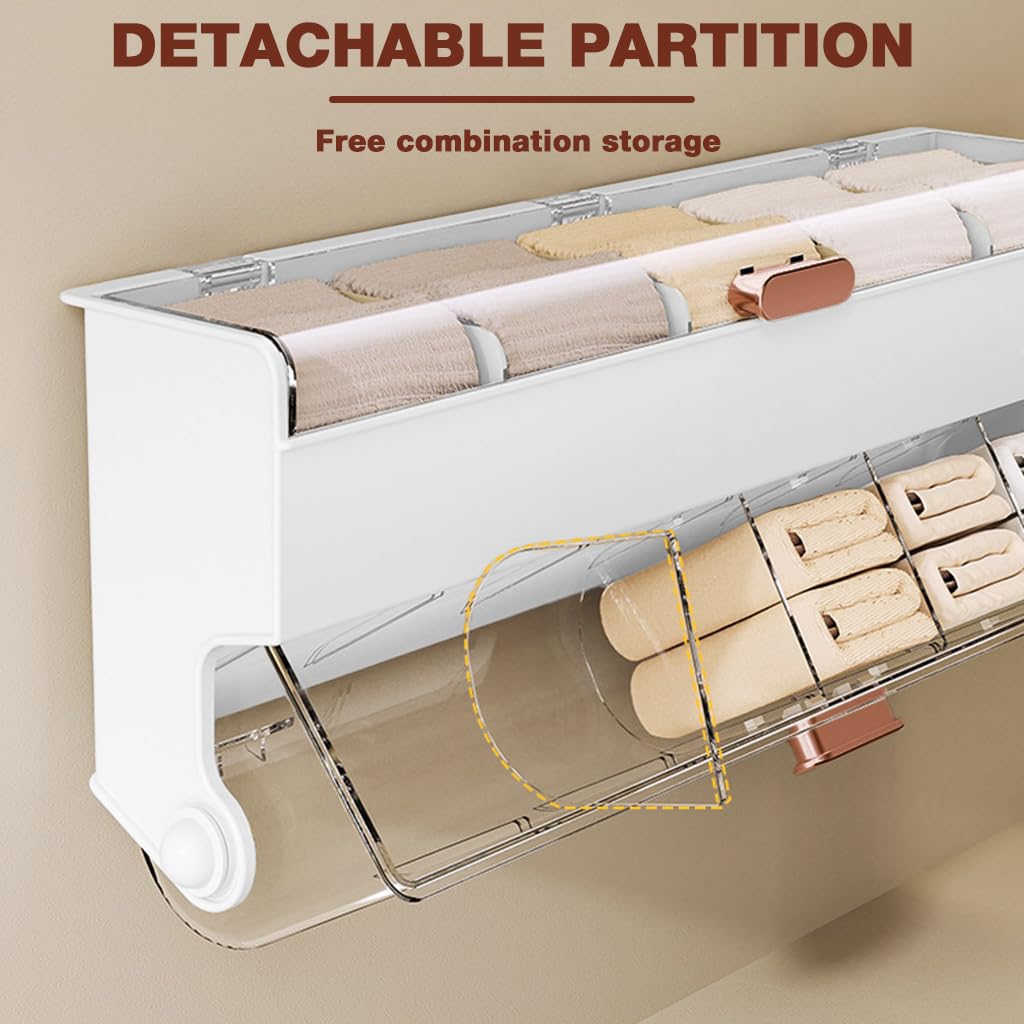 DETACHABLE PARTITION

Free combination storage