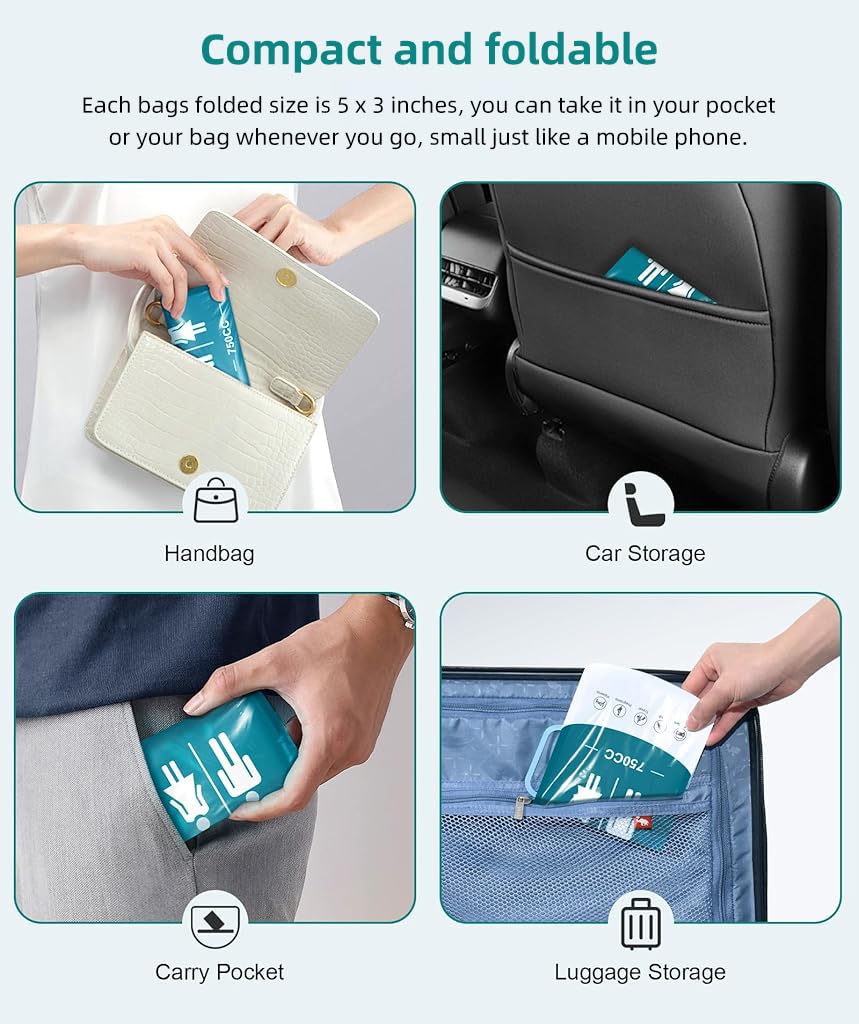 Compact and foldable

Each bags folded size is 5 x 3 inches, you can take it in your pocket or your bag whenever you go, small just like a mobile phone.

750CC

Handbag

Car Storage

Carry Pocket

750CC

Luggage Storage