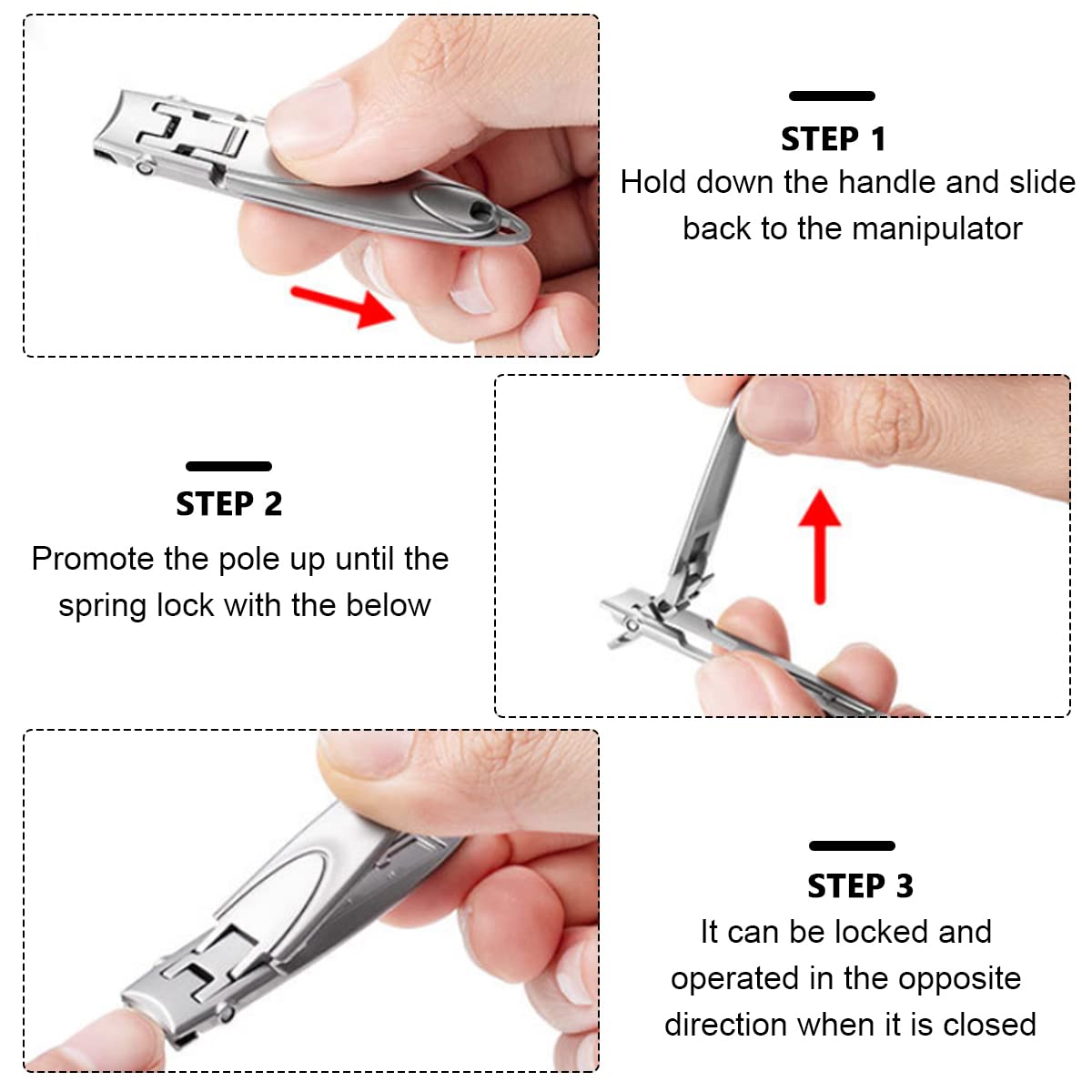 STEP 1
Hold down the handle and slide back to the manipulator

STEP 2
Promote the pole up until the spring lock with the below

STEP 3
It can be locked and operated in the opposite direction when it is closed