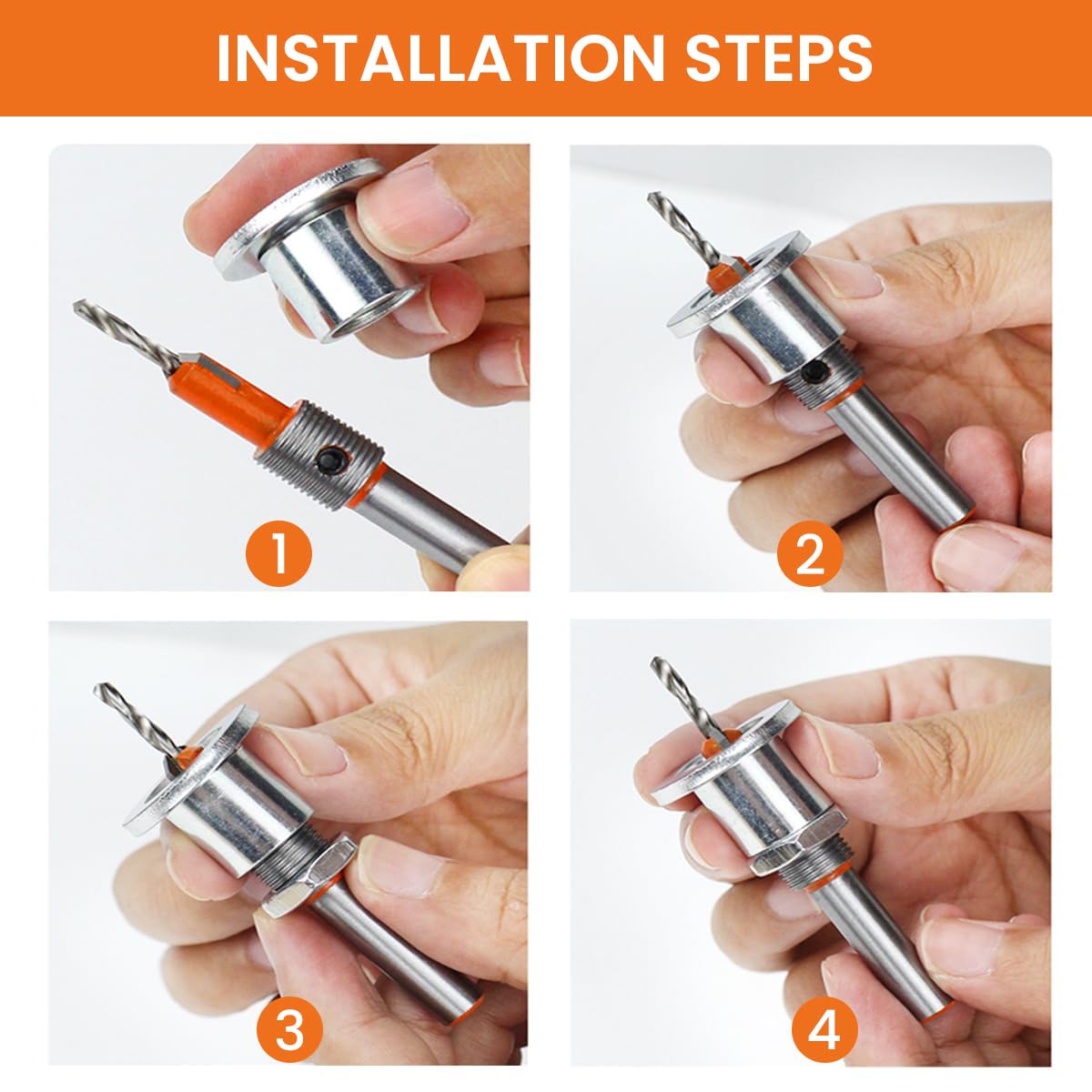 INSTALLATION STEPS

1

2

3

4