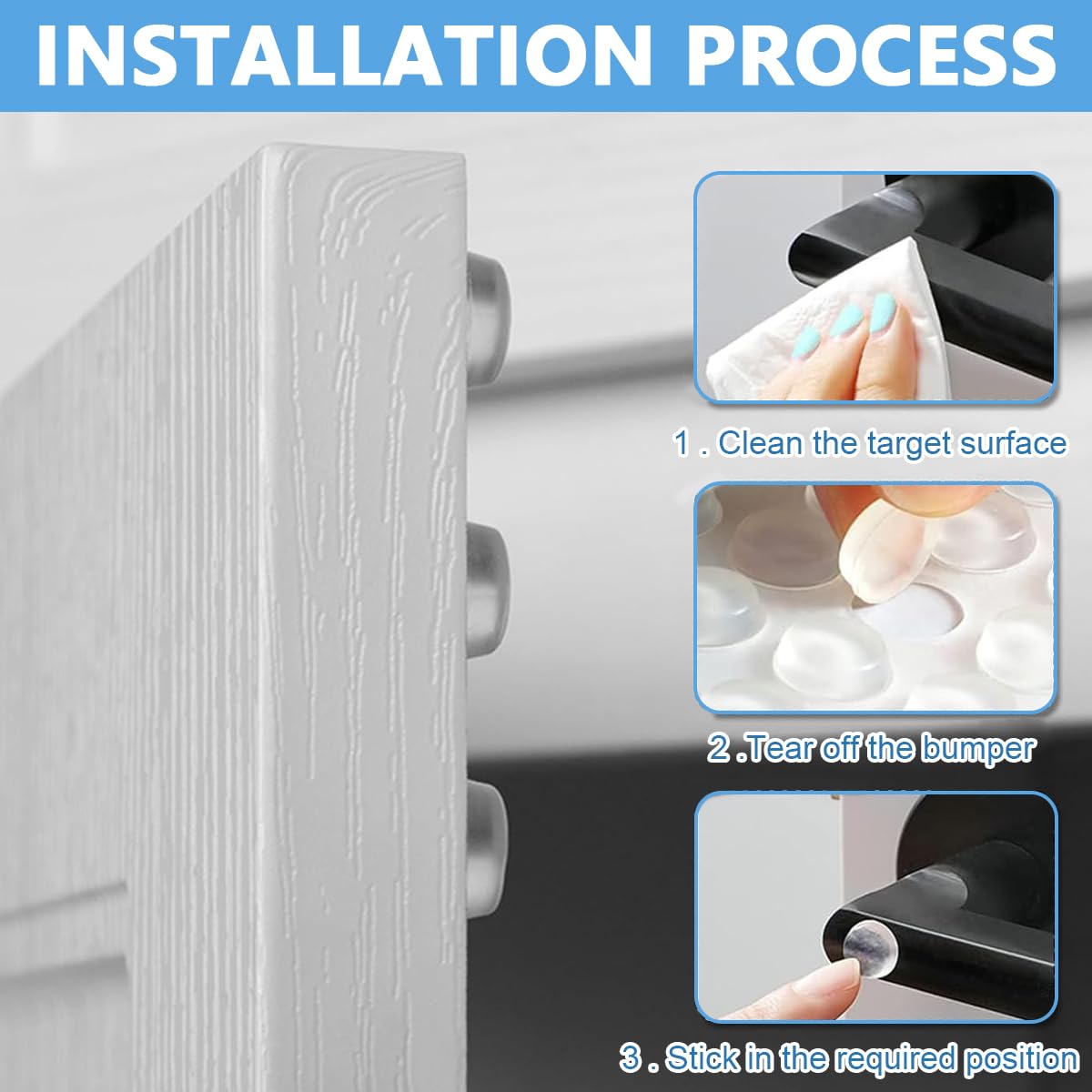 INSTALLATION PROCESS

1 . Clean the target surface

2 .Tear off the bumper

3 . Stick in the required position