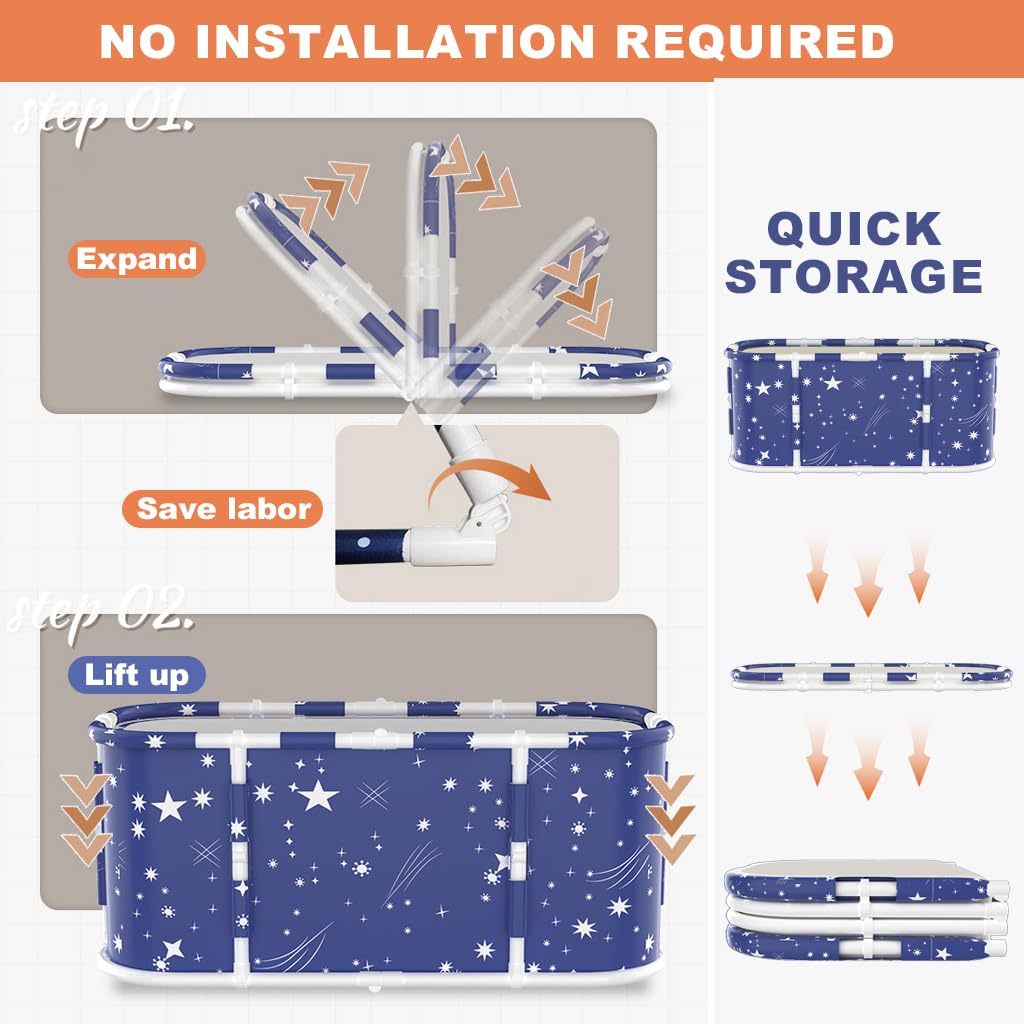 NO INSTALLATION REQUIRED

step 01.

Expand

Save labor

step 02.

Lift up

QUICK STORAGE