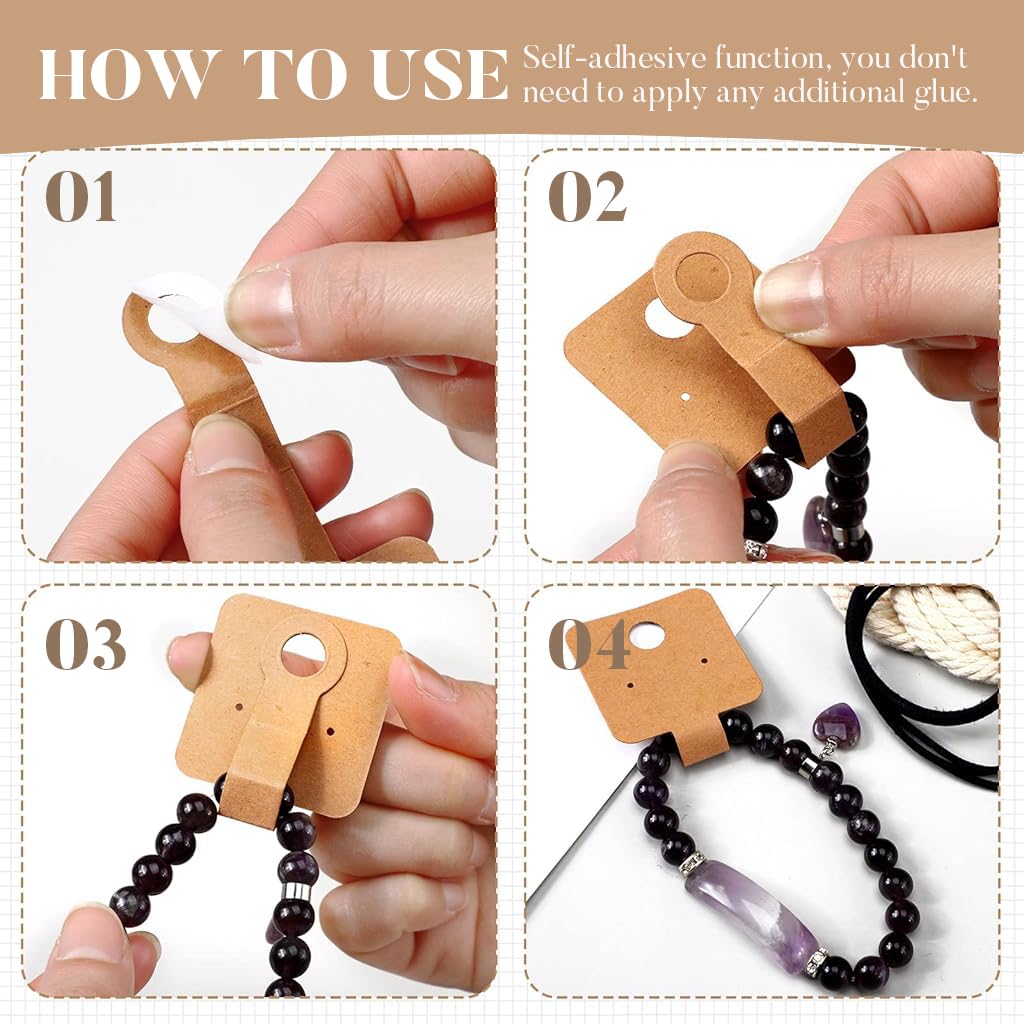 HOW TO USE Self-adhesive function, you don't need to apply any additional glue.

01

02

03

04