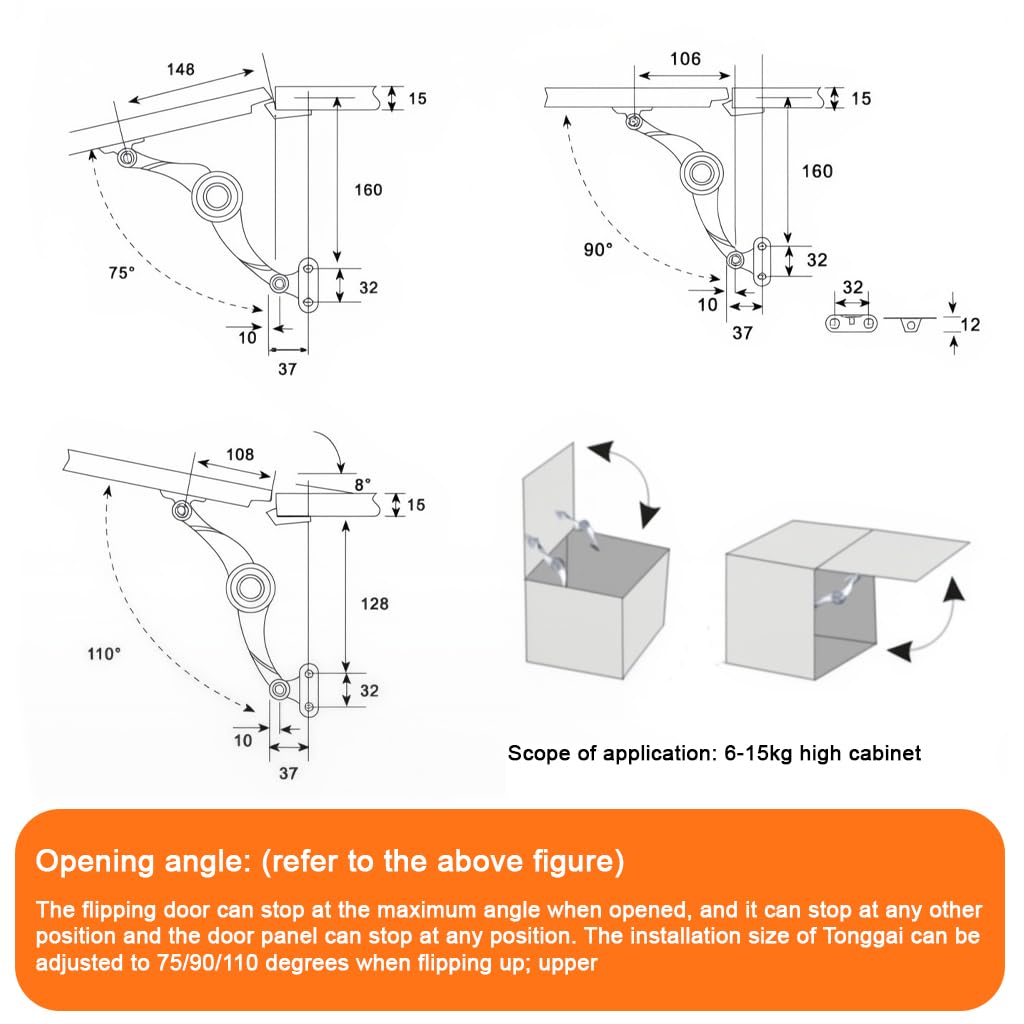 148
15
160
75°
32
10
37

106
15
160
90°
32
10
37
32
12

108
8°
15
128
110°
32
10
37

Scope of application: 6-15kg high cabinet

Opening angle: (refer to the above figure)

The flipping door can stop at the maximum angle when opened, and it can stop at any other position and the door panel can stop at any position. The installation size of Tonggai can be adjusted to 75/90/110 degrees when flipping up; upper