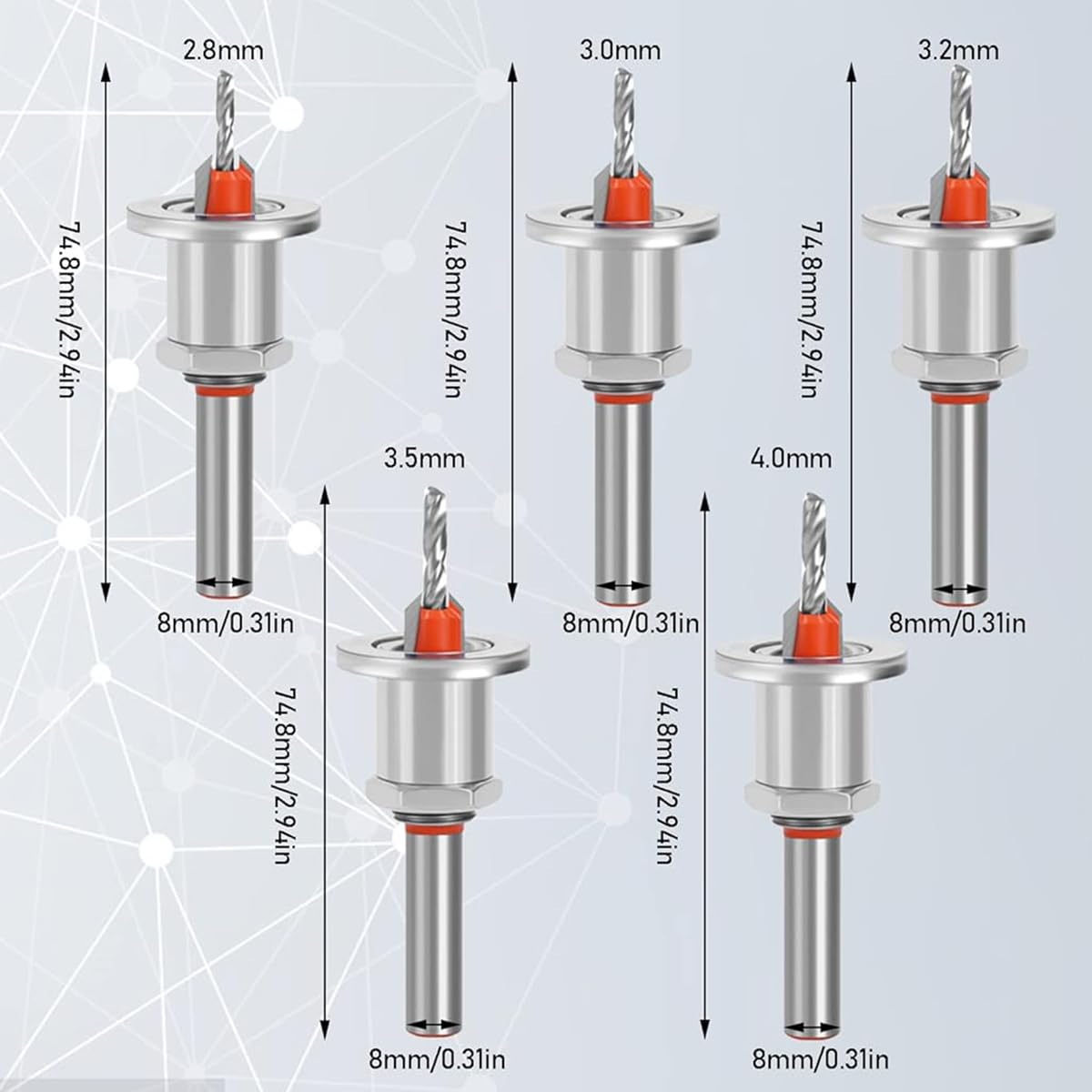 2.8mm
74.8mm/2.94in
8mm/0.31in

3.0mm
74.8mm/2.94in
8mm/0.31in

3.2mm
74.8mm/2.94in
8mm/0.31in

3.5mm
74.8mm/2.94in
8mm/0.31in

4.0mm
74.8mm/2.94in
8mm/0.31in