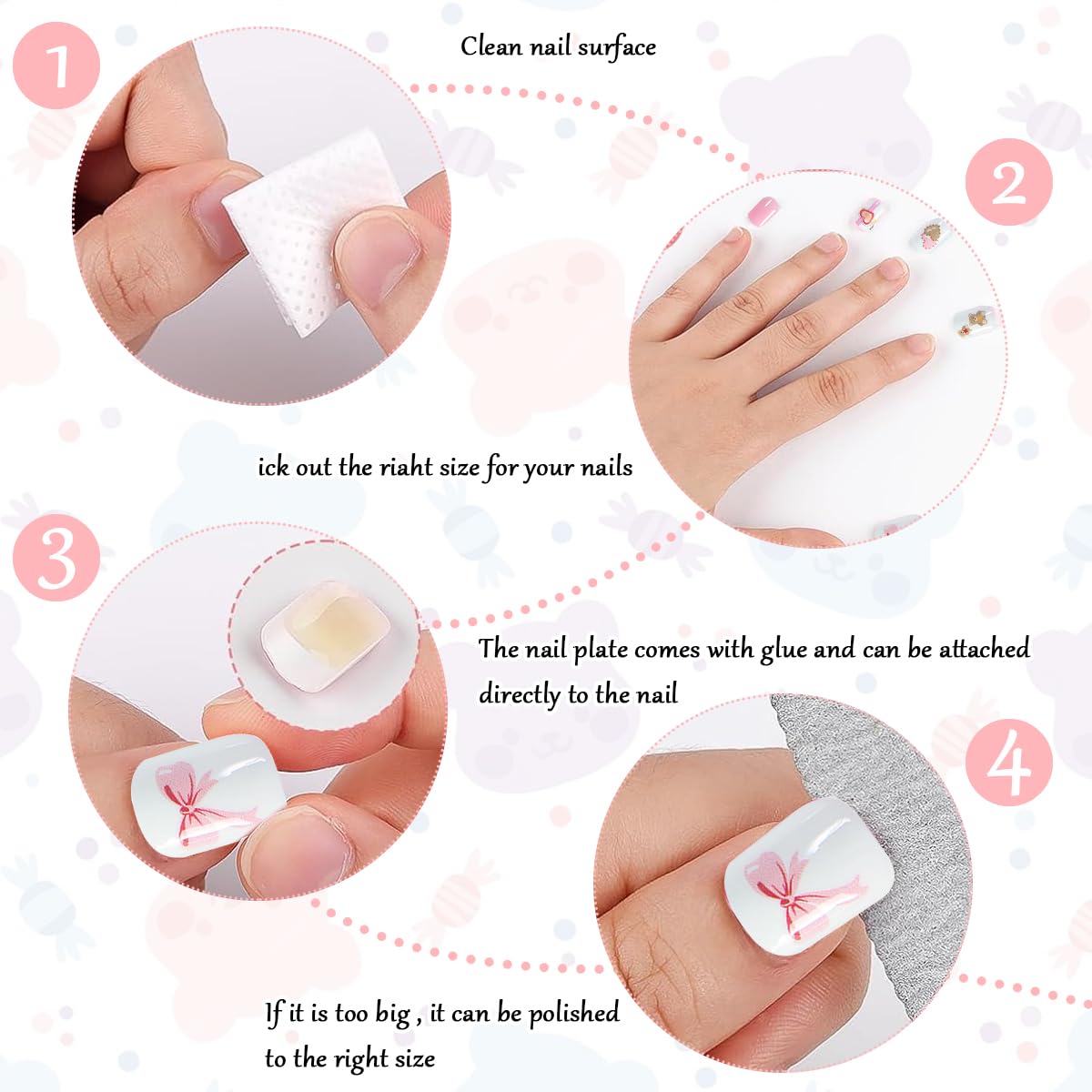 1

Clean nail surface

2

ick out the riaht size for your nails

3

The nail plate comes with glue and can be attached directly to the nail

4

If it is too big , it can be polished to the right size