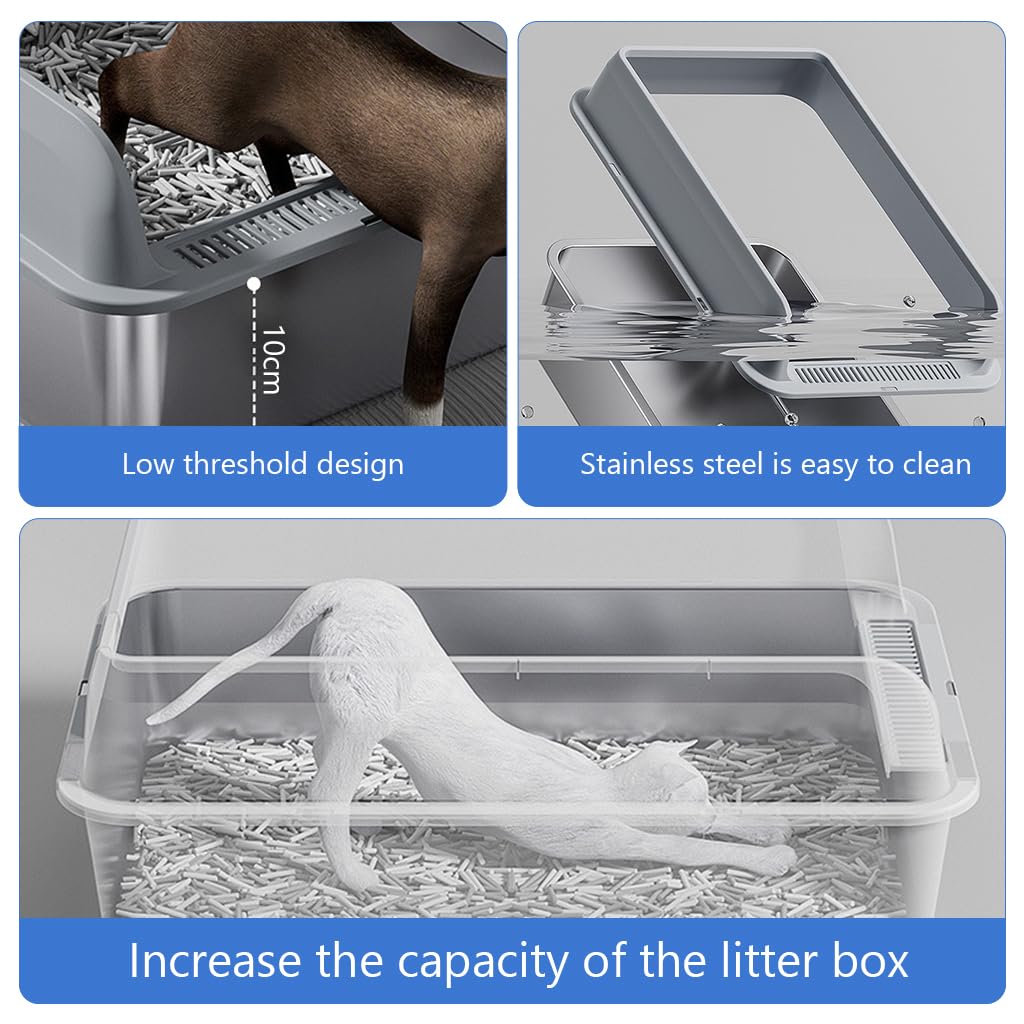 10cm

Low threshold design

Stainless steel is easy to clean

Increase the capacity of the litter box