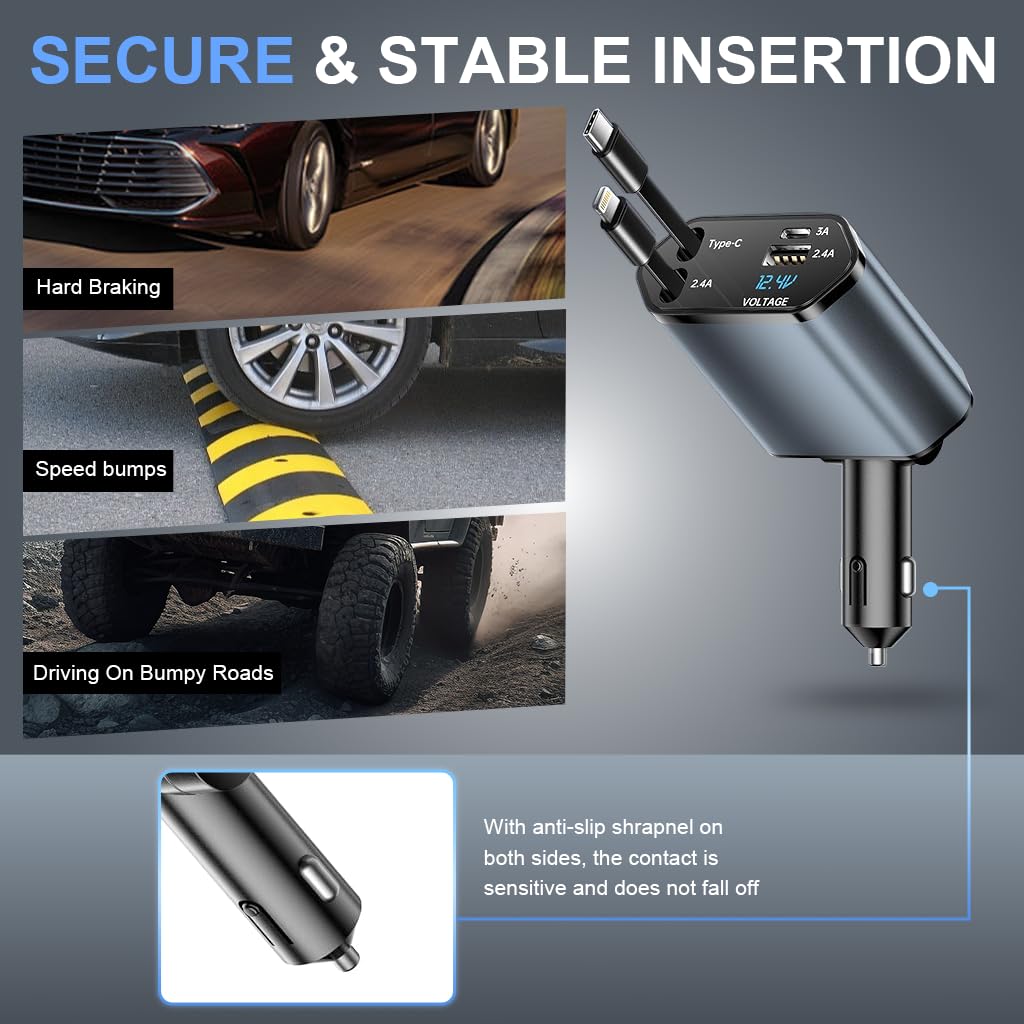 SECURE & STABLE INSERTION

Hard Braking

Speed bumps

Driving On Bumpy Roads

Type-C
3A
2.4A
2.4A
12.4V
VOLTAGE

With anti-slip shrapnel on both sides, the contact is sensitive and does not fall off