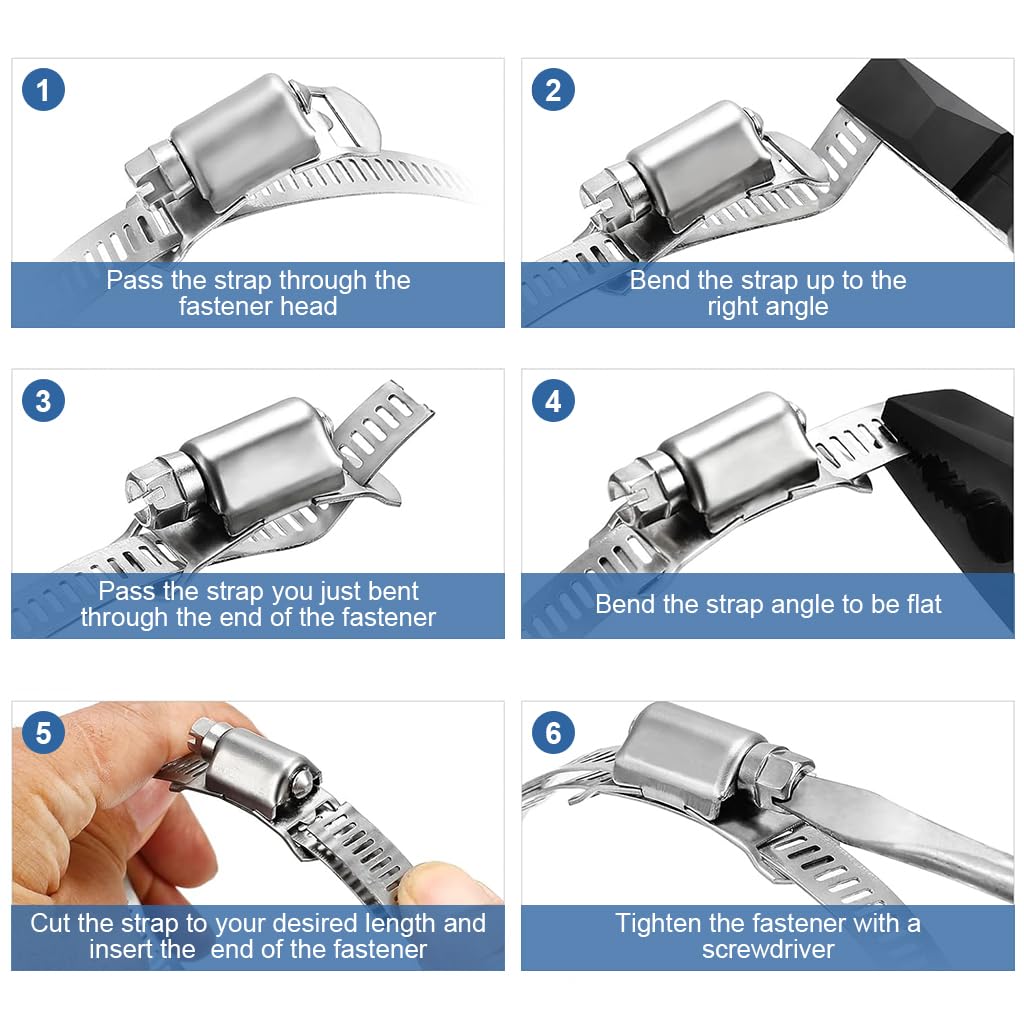 1

Pass the strap through the fastener head

2

Bend the strap up to the right angle

3

Pass the strap you just bent through the end of the fastener

4

Bend the strap angle to be flat

5

Cut the strap to your desired length and insert the end of the fastener

6

Tighten the fastener with a screwdriver