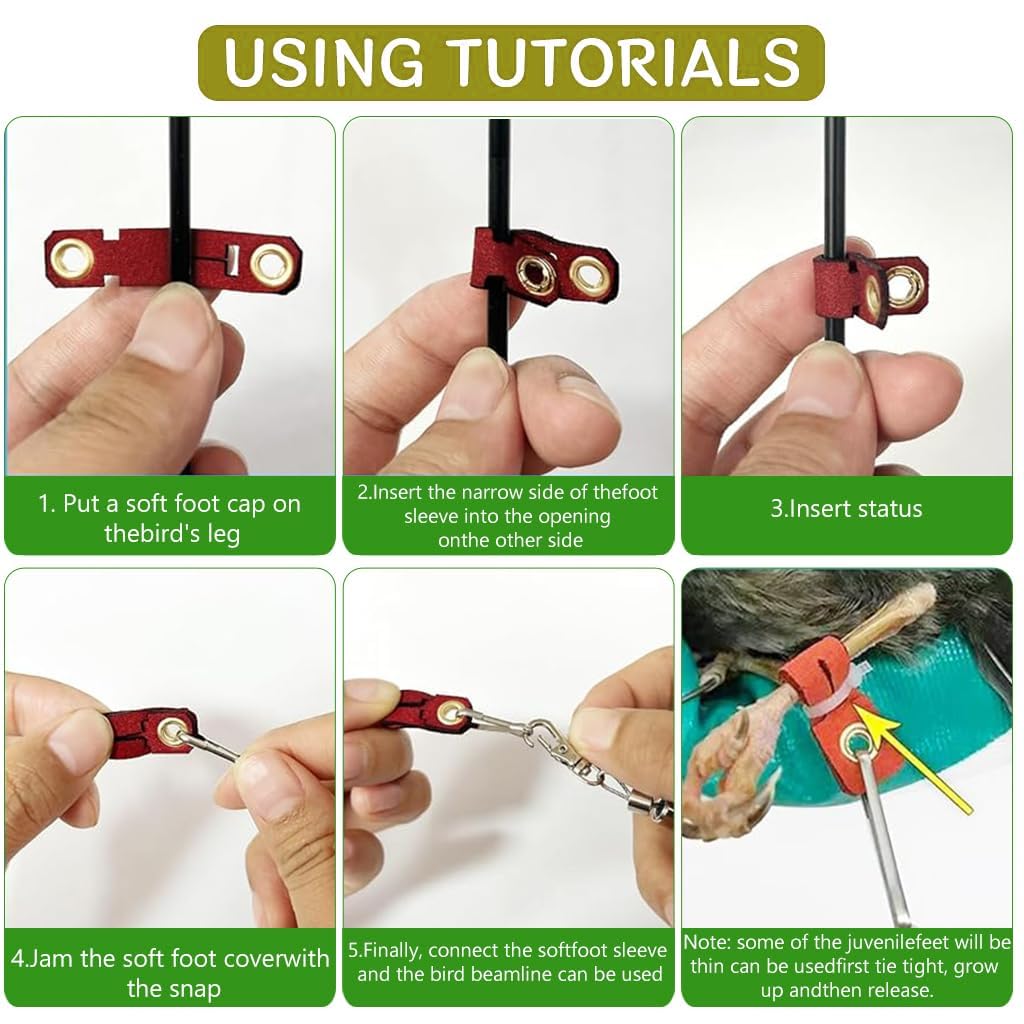 USING TUTORIALS

1. Put a soft foot cap on thebird's leg

2.Insert the narrow side of thefoot sleeve into the opening onthe other side

3.Insert status

4.Jam the soft foot coverwith the snap

5.Finally, connect the softfoot sleeve and the bird beamline can be used

Note: some of the juvenilefeet will be thin can be usedfirst tie tight, grow up andthen release.