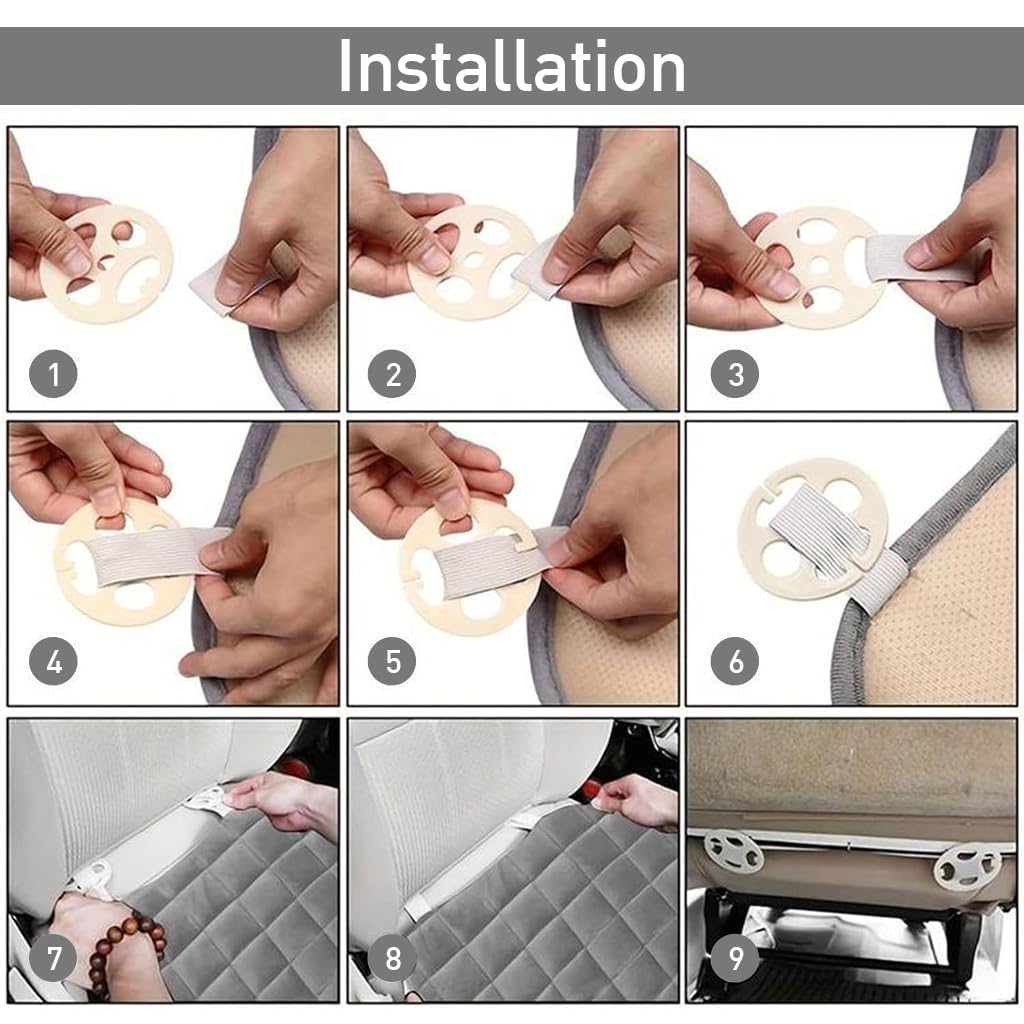 Installation

1

2

3

4

5

6

7

8

9