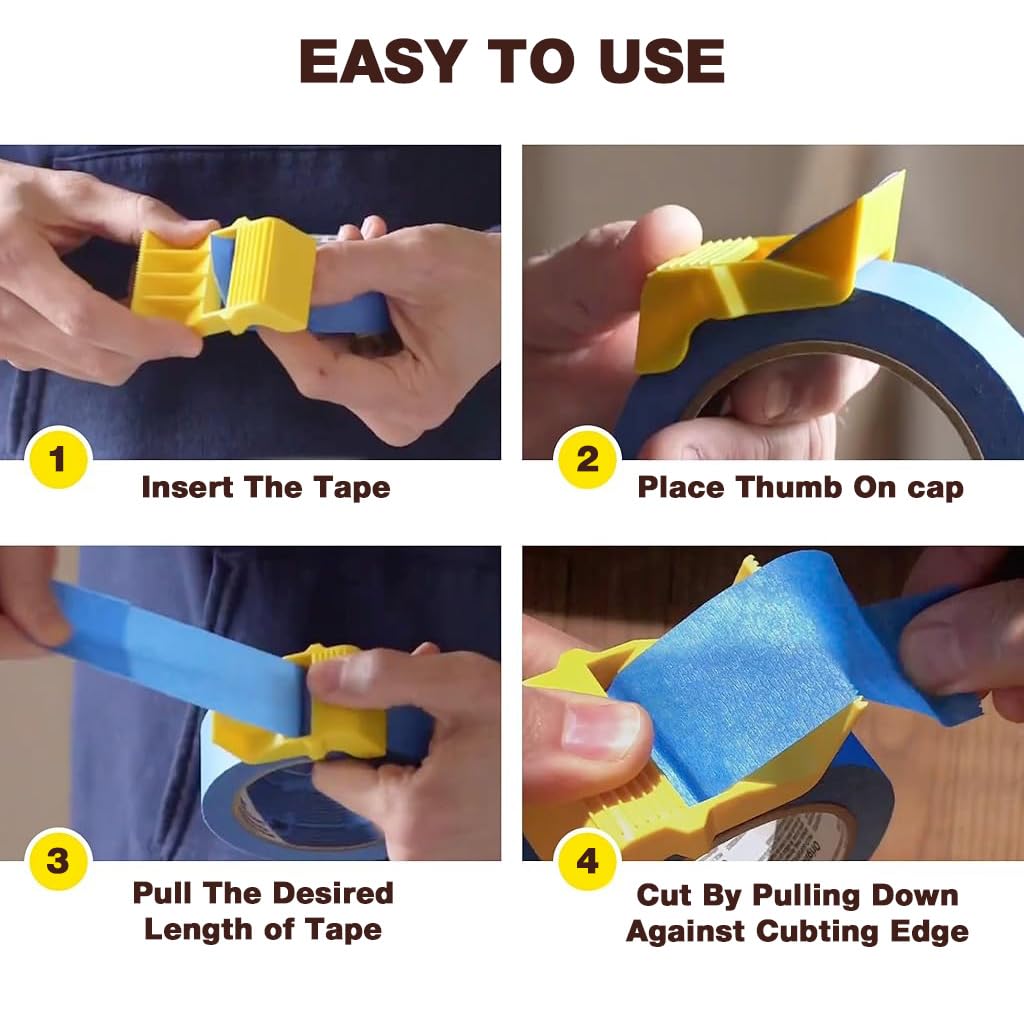 EASY TO USE

1
Insert The Tape

2
Place Thumb On cap

3
Pull The Desired Length of Tape

4
Cut By Pulling Down Against Cubting Edge